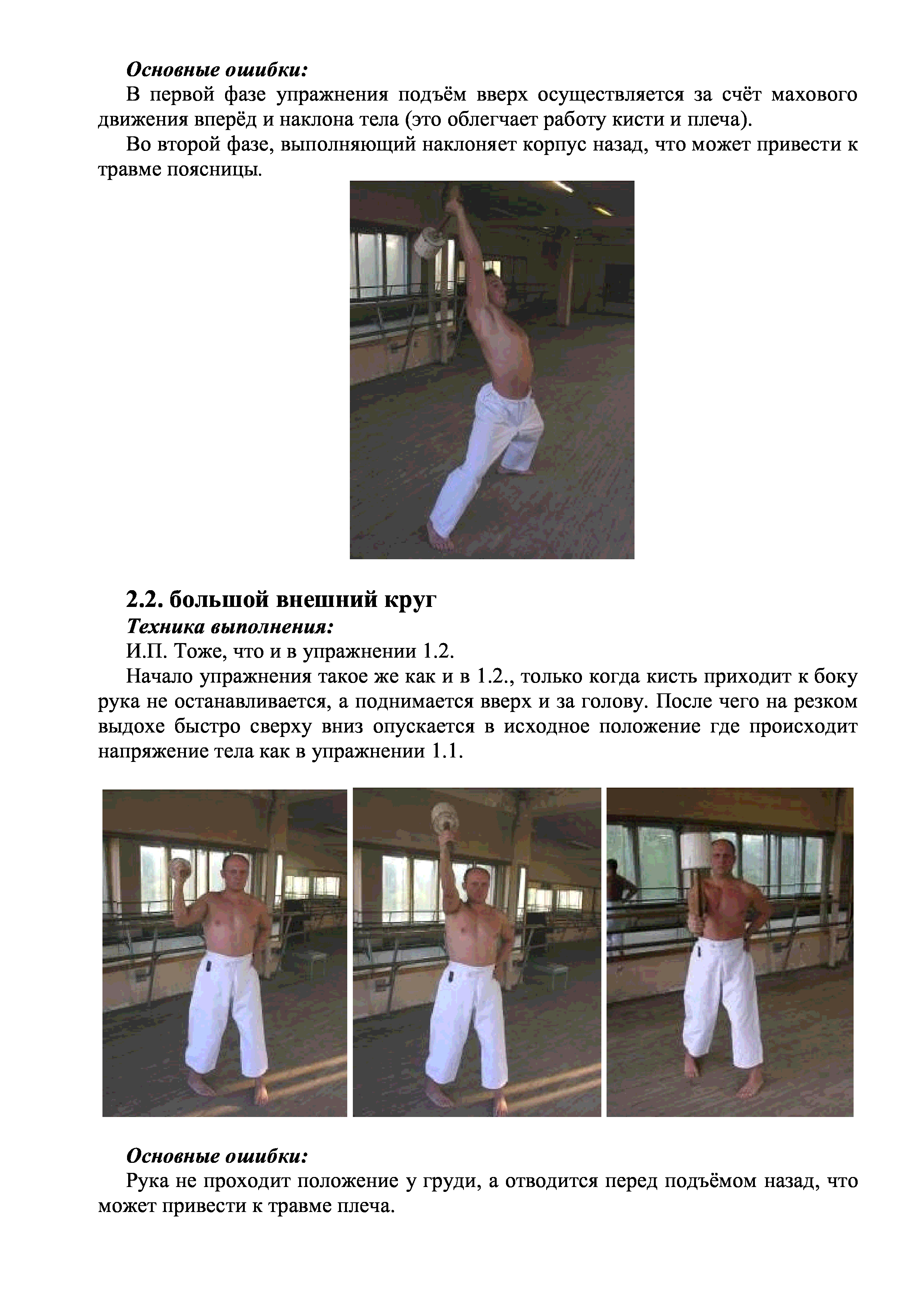 Основные ошибки:

В первой фазе упражнения подъём вверх осуществляется за счёт махового движения вперёд и наклона тела (это облегчает работу кисти и плеча).

Во второй фазе, выполняющий наклоняет корпус назад, что может привести к травме поясницы.

2.2. большой внешний круг

Техника выполнения:

И.П. Тоже, что и в упражнении 1.2.

Начало упражнения такое же как и в 1.2., только когда кисть приходит к боку рука не останавливается, а поднимается вверх и за голову. После чего на резком выдохе быстро сверху вниз опускается в исходное положение где происходит напряжение тела как в упражнении 1.1.

Основные ошибки:

Рука не проходит положение у груди, а отводится перед подъёмом назад, что может привести к травме плеча.