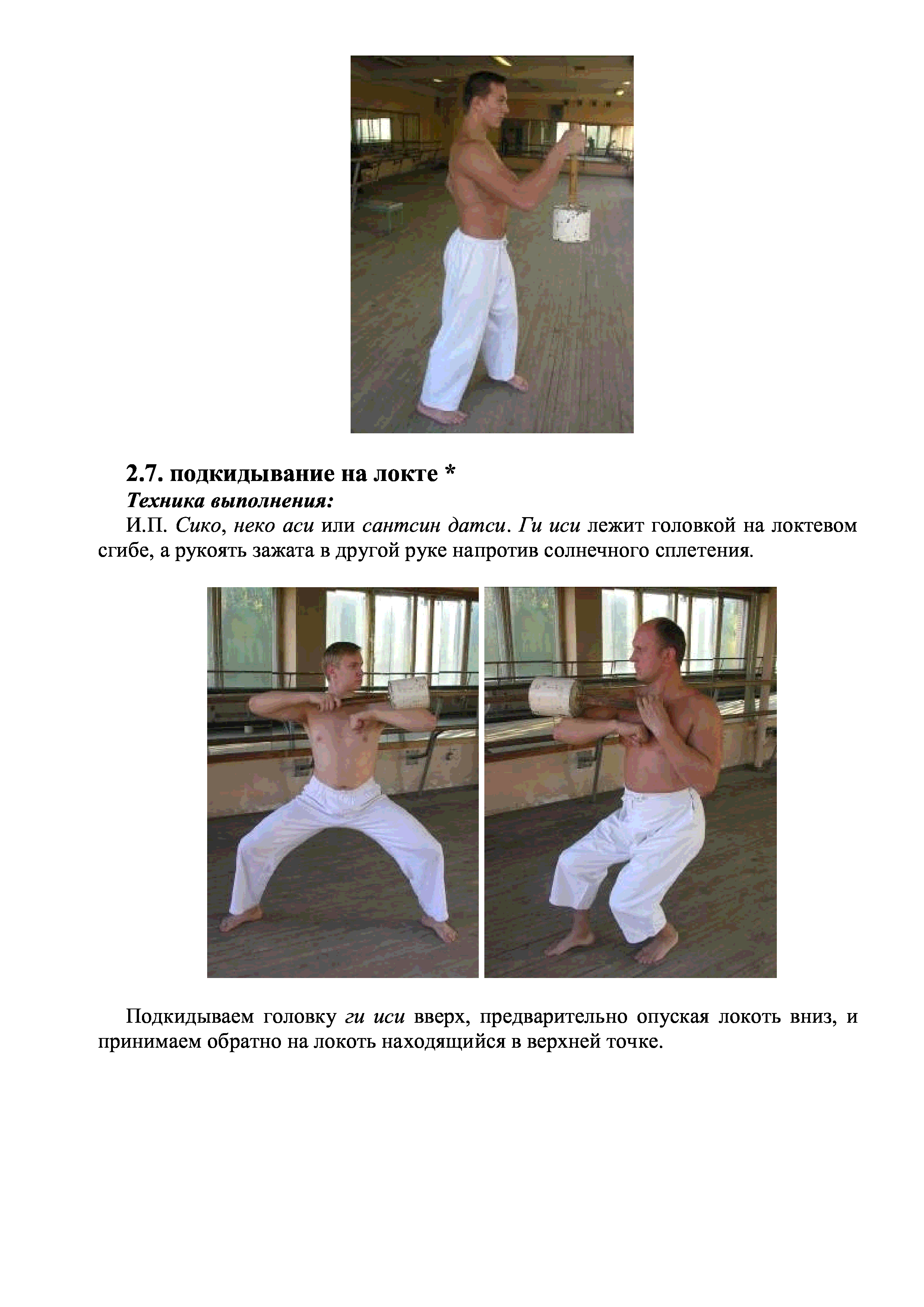 2.7. подкидывание на локте *

Техника выполнения:

И.П. Сико, неко аси или сантсин датси. Ги иси лежит головкой на локтевом сгибе, а рукоять зажата в другой руке напротив солнечного сплетения.

Подкидываем головку ги иси вверх, предварительно опуская локоть вниз, и принимаем обратно на локоть находящийся в верхней точке.