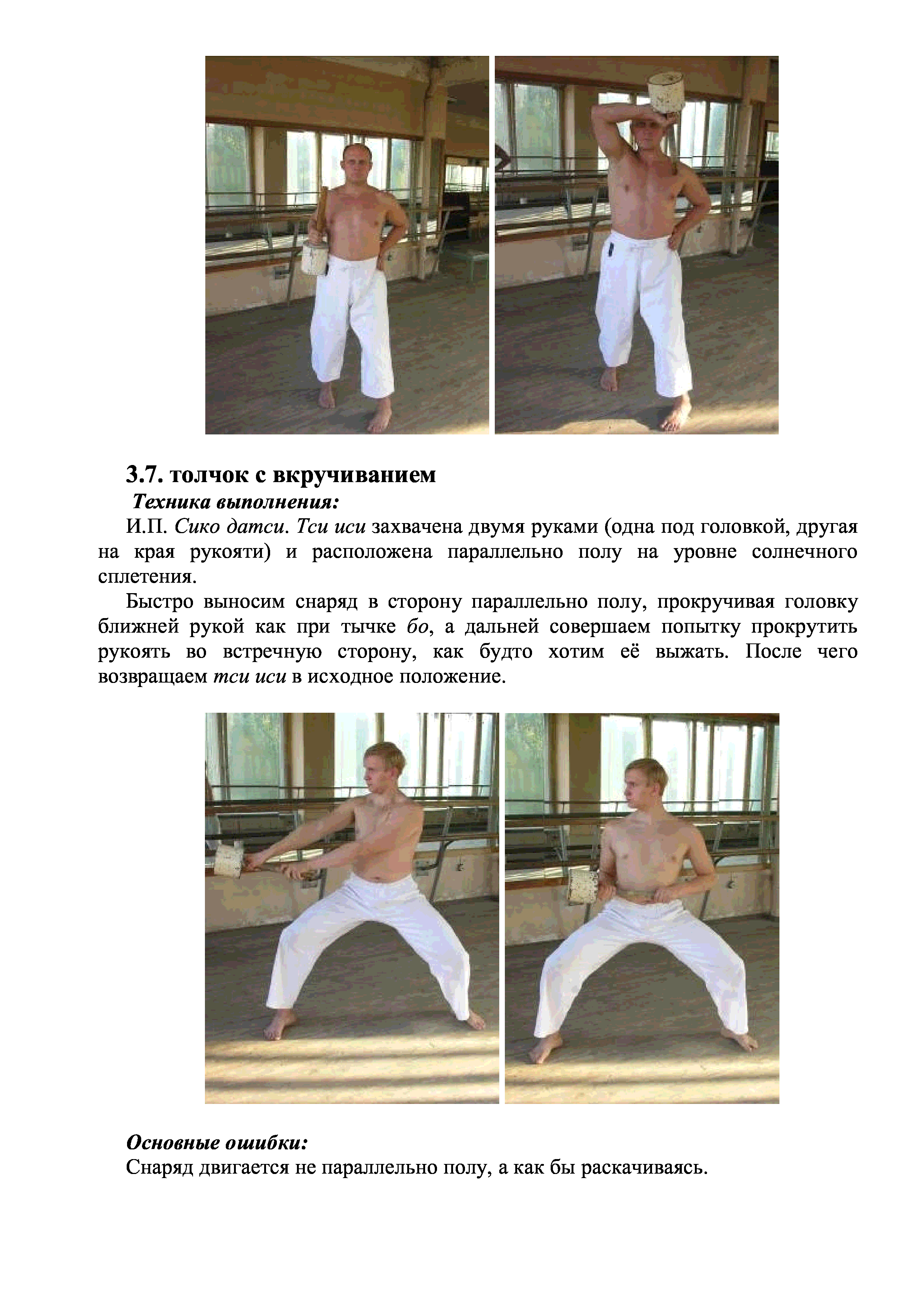 3.7. толчок с вкручиванием

Техника выполнения:

И.П. Сико датси. Тси иси захвачена двумя руками (одна под головкой, другая на края рукояти) и расположена параллельно полу на уровне солнечного сплетения.

Быстро выносим снаряд в сторону параллельно полу, прокручивая головку ближней рукой как при тычке бо, а дальней совершаем попытку прокрутить рукоять во встречную сторону, как будто хотим её выжать. После чего возвращаем тси иси в исходное положение.

Основные ошибки:

Снаряд двигается не параллельно полу, а как бы раскачиваясь.