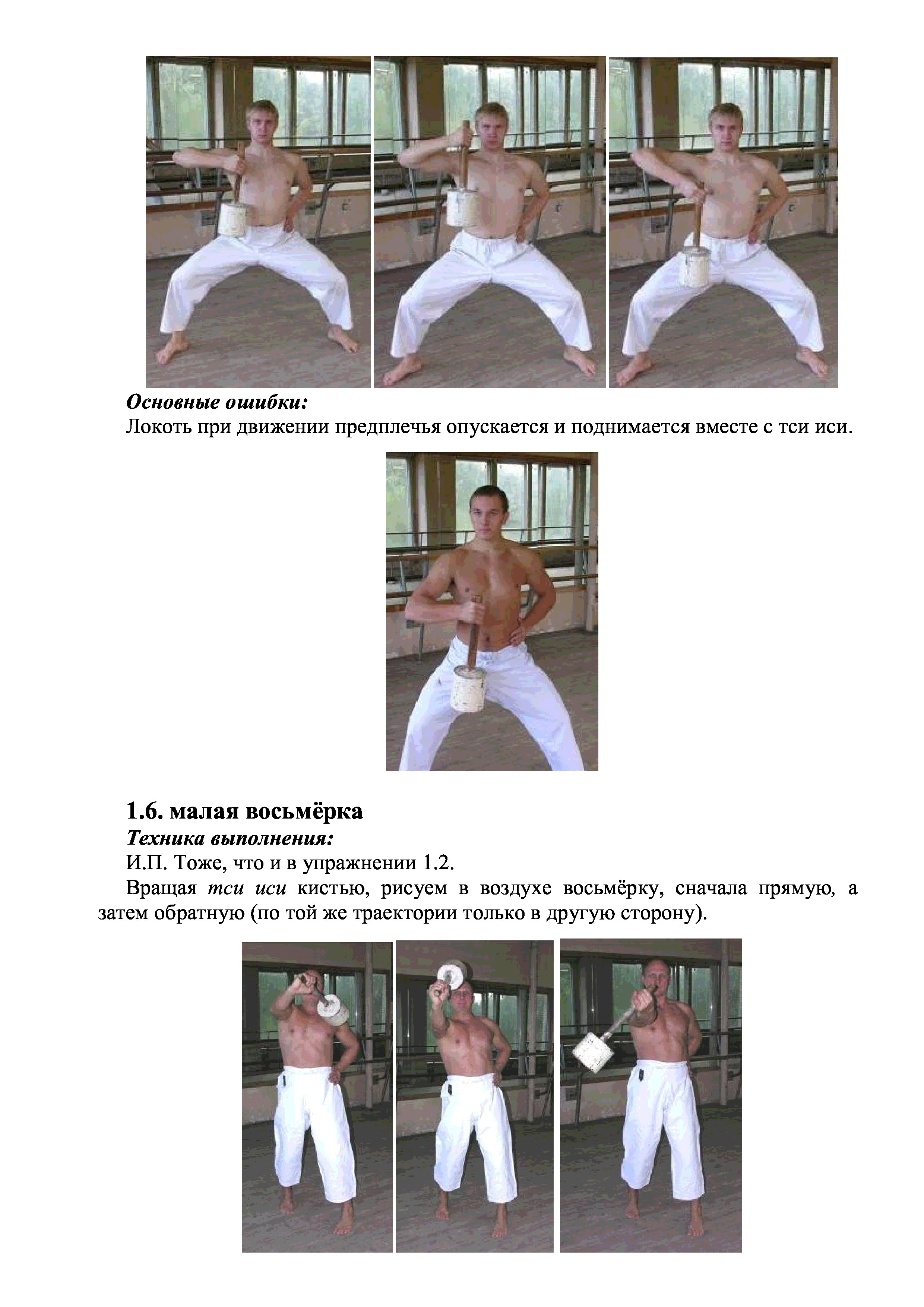 Основные ошибки:
Локоть при движении предплечья опускается и поднимается вместе с тси иси.

1.6. малая восьмёрка
Техника выполнения:
И.П. Тоже, что и в упражнении 1.2.
Вращая тси иси кистью, рисуем в воздухе восьмёрку, сначала прямую, а затем обратную (по той же траектории только в другую сторону).