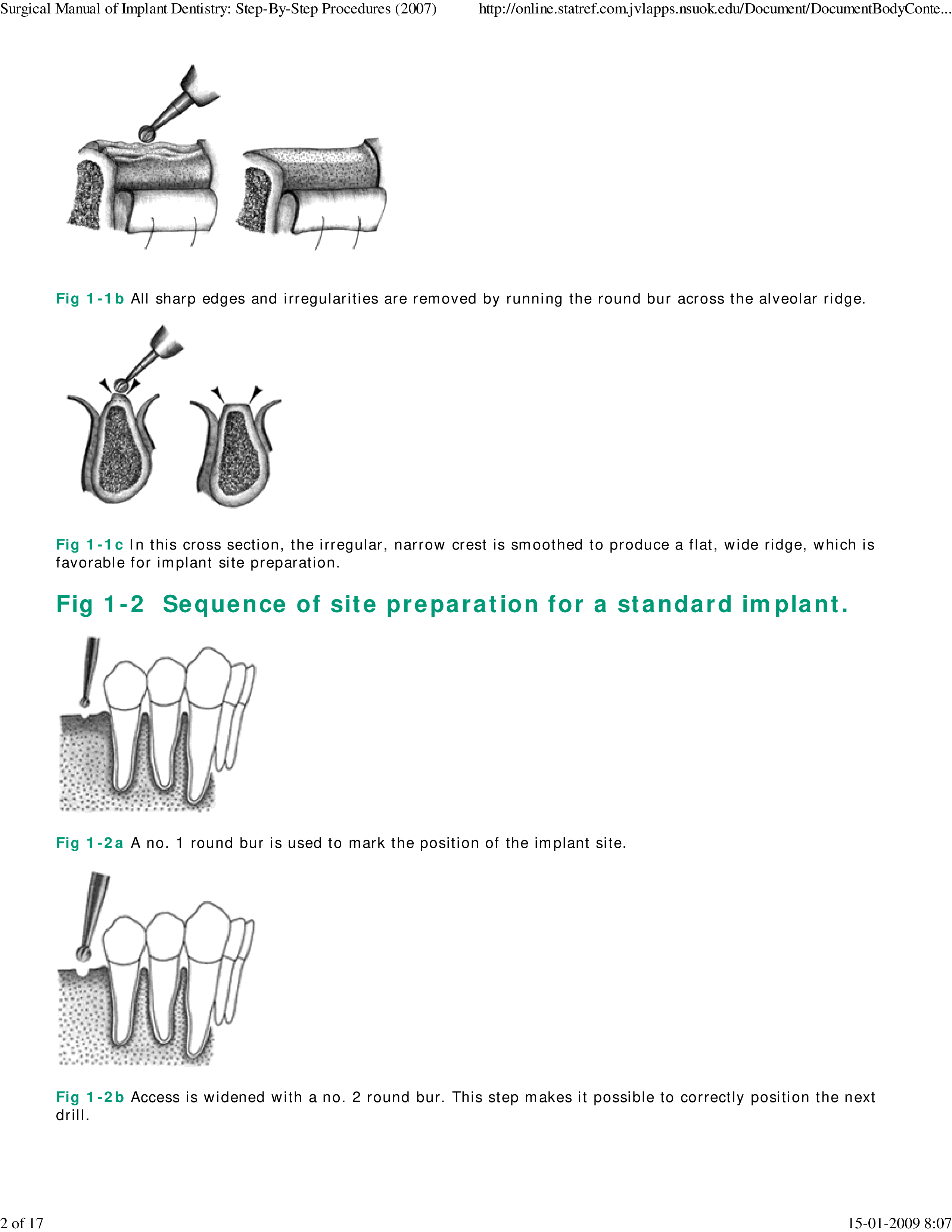 Surgical Manual of Implant Dentistry: Step-By-Step Procedures (2007) http://online.statref.com.jvlapps.nsuok.edu/Document/DocumentBodyConte...

Fig 1-1b All sharp edges and irregularities are removed by running the round bur across the alveolar ridge.

Fig 1-1c In this cross section, the irregular, narrow crest is smoothed to produce a flat, wide ridge, which is favorable for implant site preparation.

Fig 1-2 Sequence of site preparation for a standard implant.

Fig 1-2a A no. 1 round bur is used to mark the position of the implant site.

Fig 1-2b Access is widened with a no. 2 round bur. This step makes it possible to correctly position the next drill.

2 of 17 15-01-2009 8:07