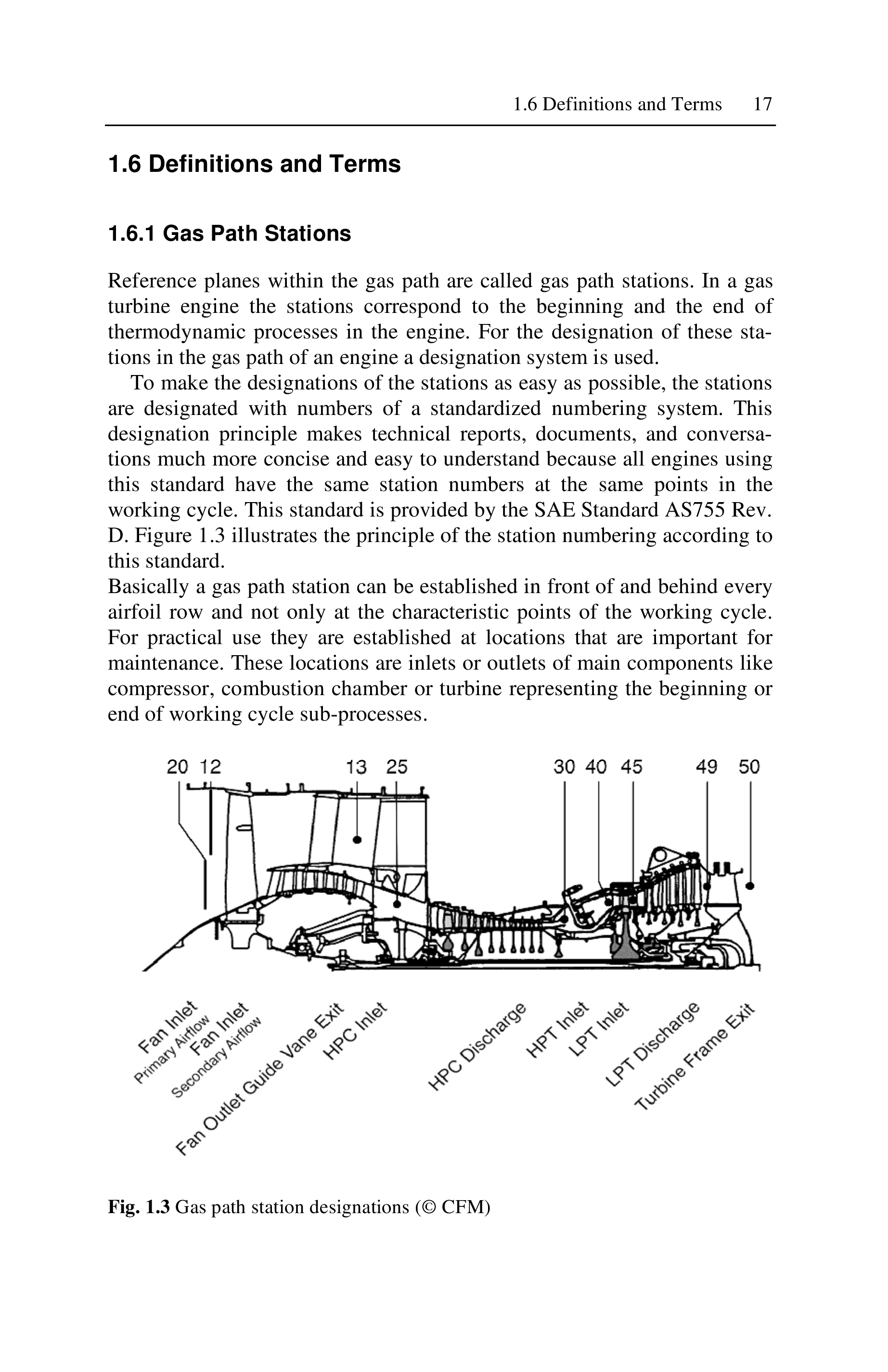 1.6 Definitions and Terms 17

1.6 Definitions and Terms

1.6.1 Gas Path Stations

Reference planes within the gas path are called gas path stations. In a gas turbine engine the stations correspond to the beginning and the end of thermodynamic processes in the engine. For the designation of these stations in the gas path of an engine a designation system is used.

To make the designations of the stations as easy as possible, the stations are designated with numbers of a standardized numbering system. This designation principle makes technical reports, documents, and conversations much more concise and easy to understand because all engines using this standard have the same station numbers at the same points in the working cycle. This standard is provided by the SAE Standard AS755 Rev. D. Figure 1.3 illustrates the principle of the station numbering according to this standard.
Basically a gas path station can be established in front of and behind every airfoil row and not only at the characteristic points of the working cycle. For practical use they are established at locations that are important for maintenance. These locations are inlets or outlets of main components like compressor, combustion chamber or turbine representing the beginning or end of working cycle sub-processes.

20 12 13 25 30 40 45 49 50

Fan Inlet Primary Airflow Fan Inlet Secondary Airflow Fan Outlet Guide Vane Exit HPC Inlet HPC Discharge HPT Inlet LPT Inlet LPT Discharge Turbine Frame Exit

Fig. 1.3 Gas path station designations (© CFM)