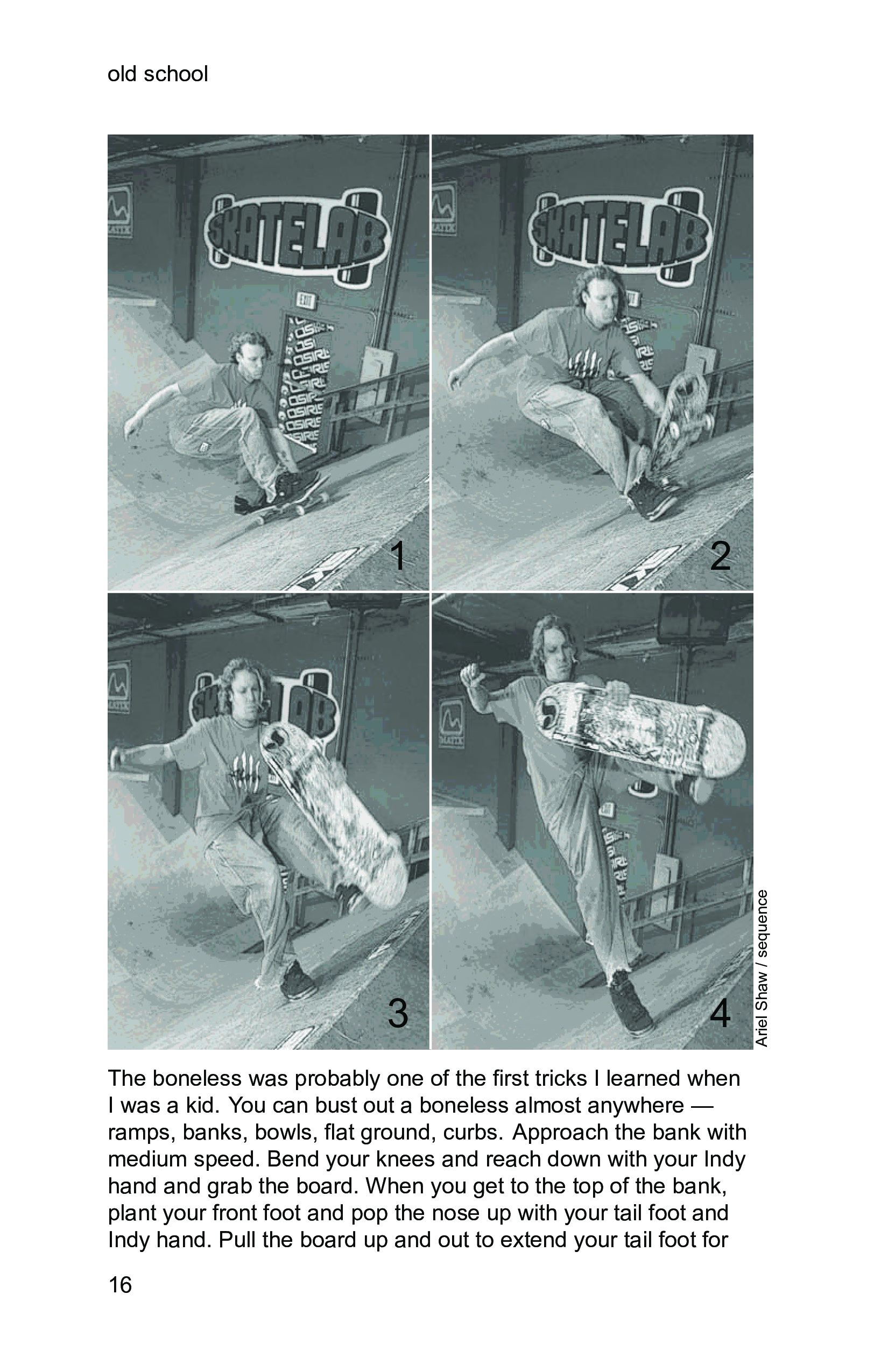 old school

SKATELAB

EXIT

OSIRIS

1

SKATELAB

2

3

4

Ariel Shaw / sequence

The boneless was probably one of the first tricks I learned when I was a kid. You can bust out a boneless almost anywhere — ramps, banks, bowls, flat ground, curbs. Approach the bank with medium speed. Bend your knees and reach down with your Indy hand and grab the board. When you get to the top of the bank, plant your front foot and pop the nose up with your tail foot and Indy hand. Pull the board up and out to extend your tail foot for

16