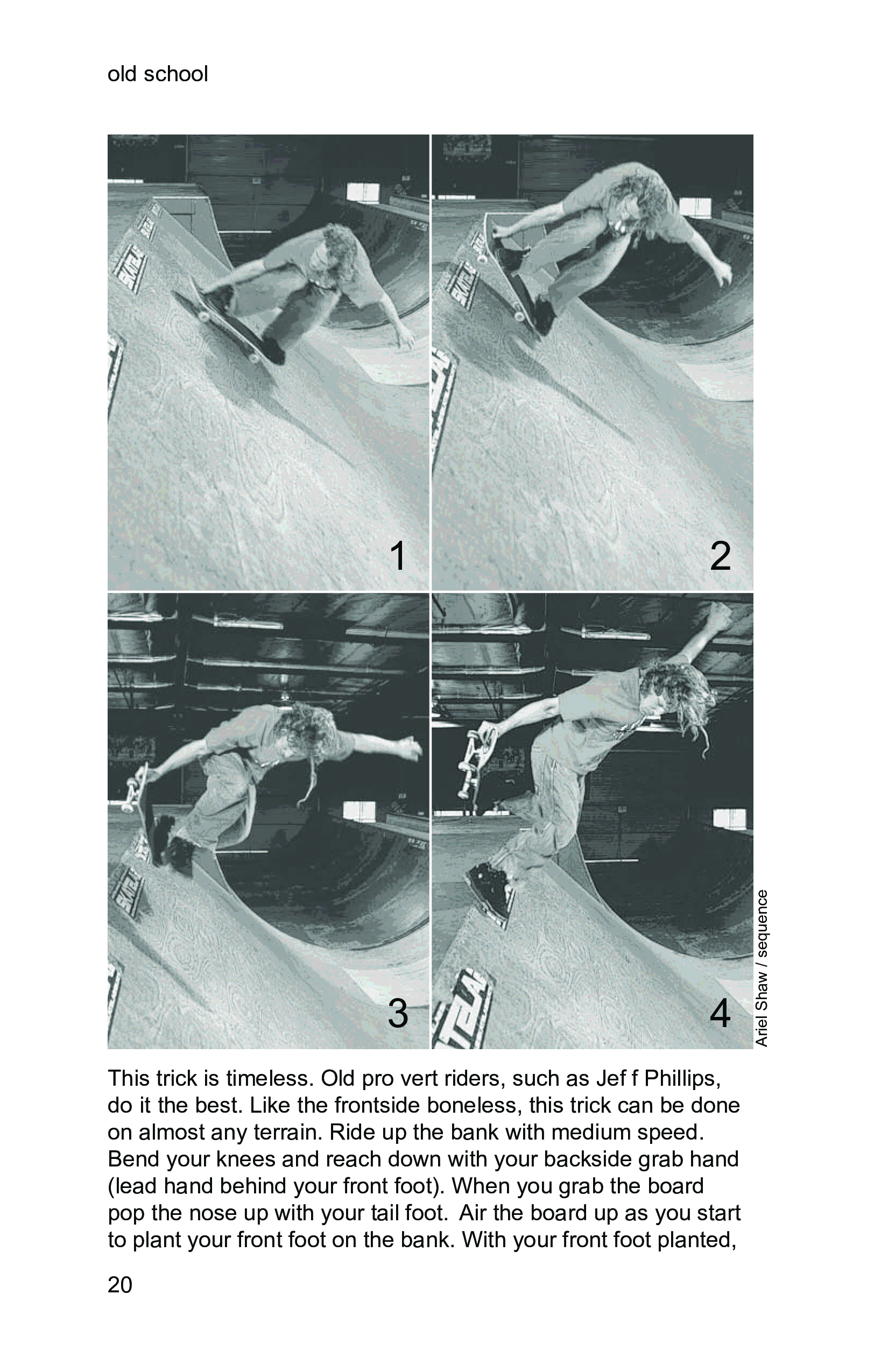 old school

1

2

3

4

Ariel Shaw / sequence

This trick is timeless. Old pro vert riders, such as Jef f Phillips, do it the best. Like the frontside boneless, this trick can be done on almost any terrain. Ride up the bank with medium speed. Bend your knees and reach down with your backside grab hand (lead hand behind your front foot). When you grab the board pop the nose up with your tail foot. Air the board up as you start to plant your front foot on the bank. With your front foot planted,

20