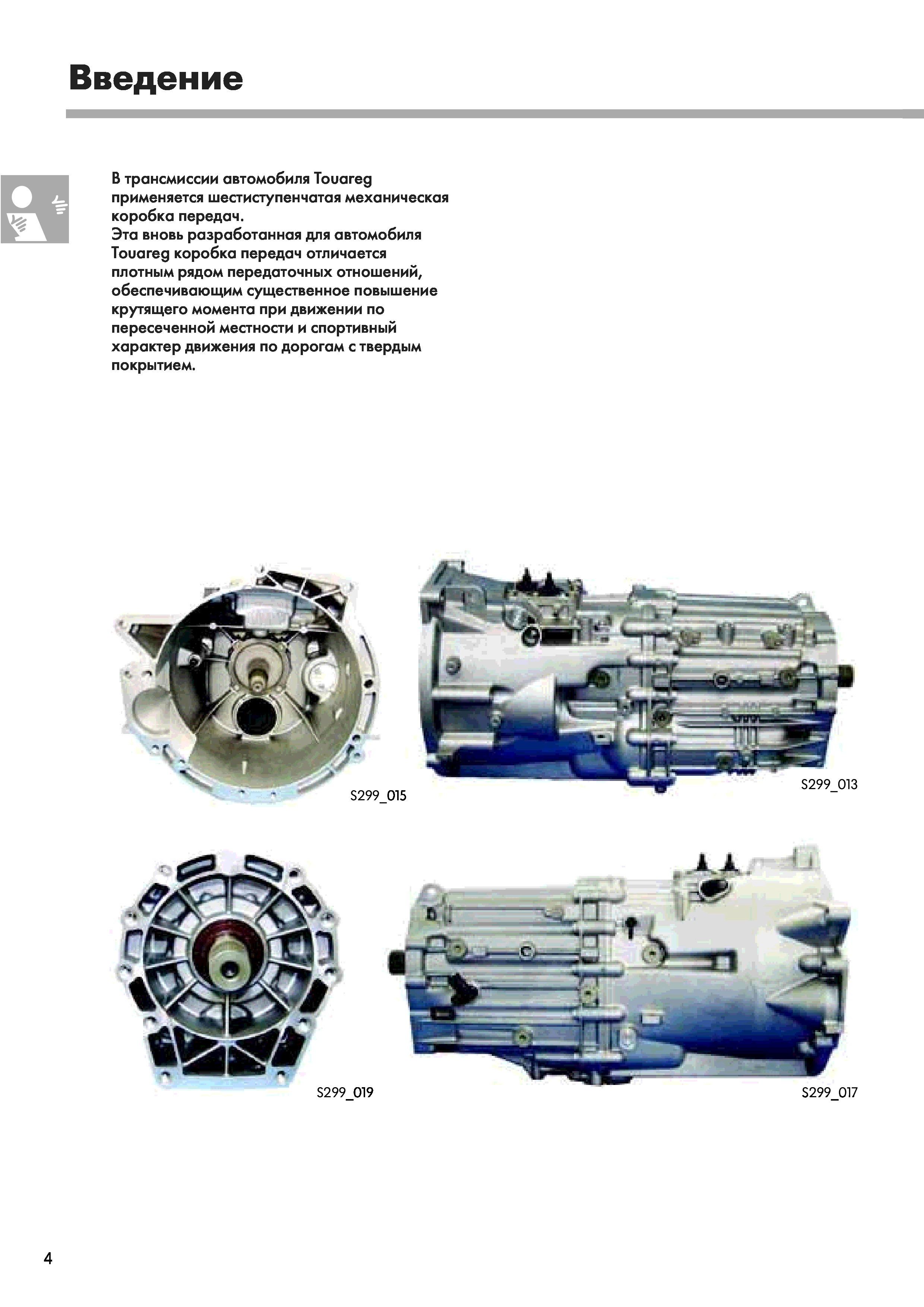 Введение

В трансмиссии автомобиля Touareg применяется шестиступенчатая механическая коробка передач.
Эта вновь разработанная для автомобиля Touareg коробка передач отличается плотным рядом передаточных отношений, обеспечивающим существенное повышение крутящего момента при движении по пересеченной местности и спортивный характер движения по дорогам с твердым покрытием.

S299_015

S299_013

S299_019

S299_017

4