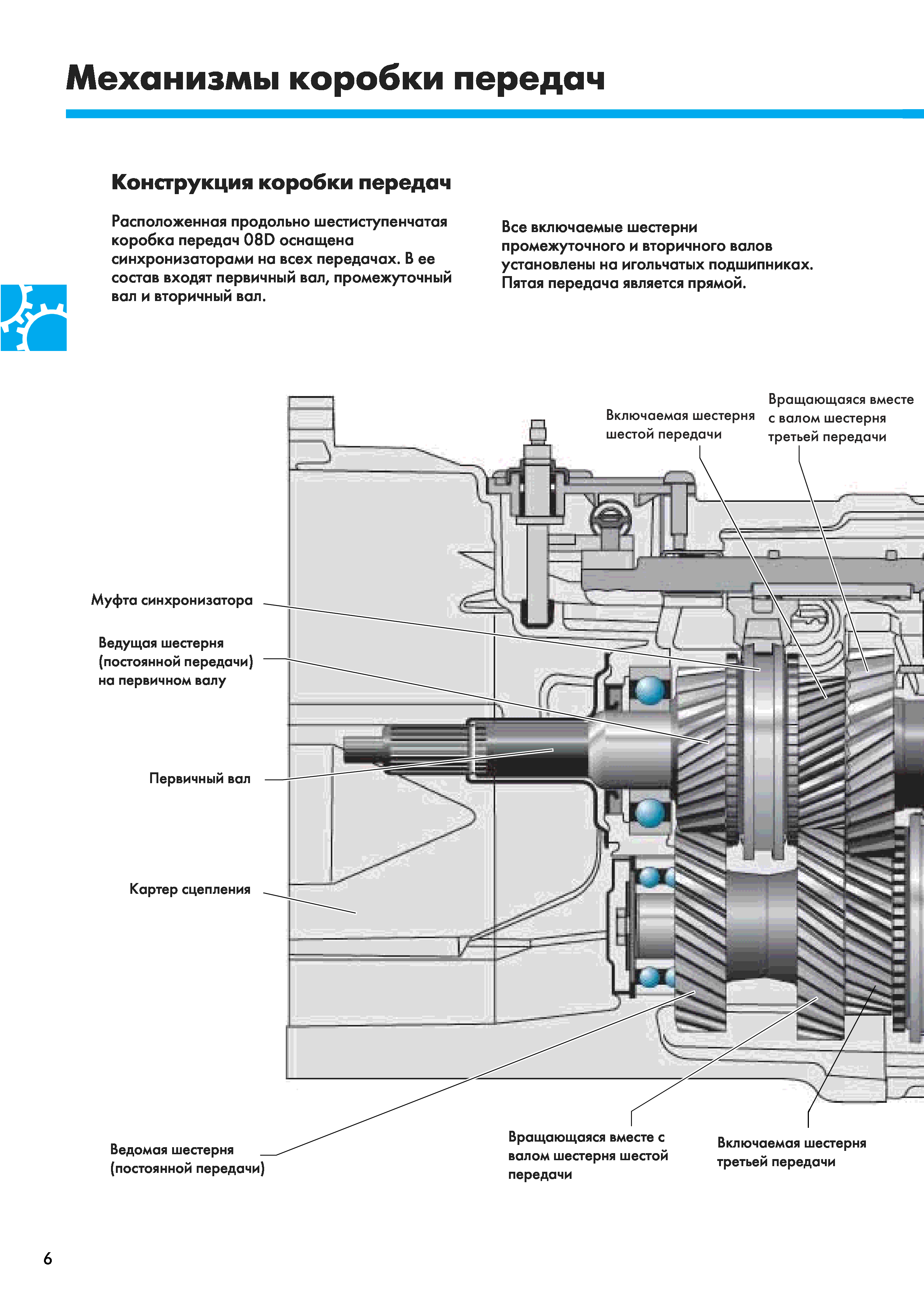 Механизмы коробки передач

Конструкция коробки передач

Расположенная продольно шестиступенчатая коробка передач 08D оснащена синхронизаторами на всех передачах. В ее состав входят первичный вал, промежуточный вал и вторичный вал.

Все включаемые шестерни промежуточного и вторичного валов установлены на игольчатых подшипниках. Пятая передача является прямой.

Включаемая шестерня шестой передачи

Вращающаяся вместе с валом шестерня третьей передачи

Муфта синхронизатора

Ведущая шестерня (постоянной передачи) на первичном валу

Первичный вал

Картер сцепления

Ведомая шестерня (постоянной передачи)

Вращающаяся вместе с валом шестерня шестой передачи

Включаемая шестерня третьей передачи

6