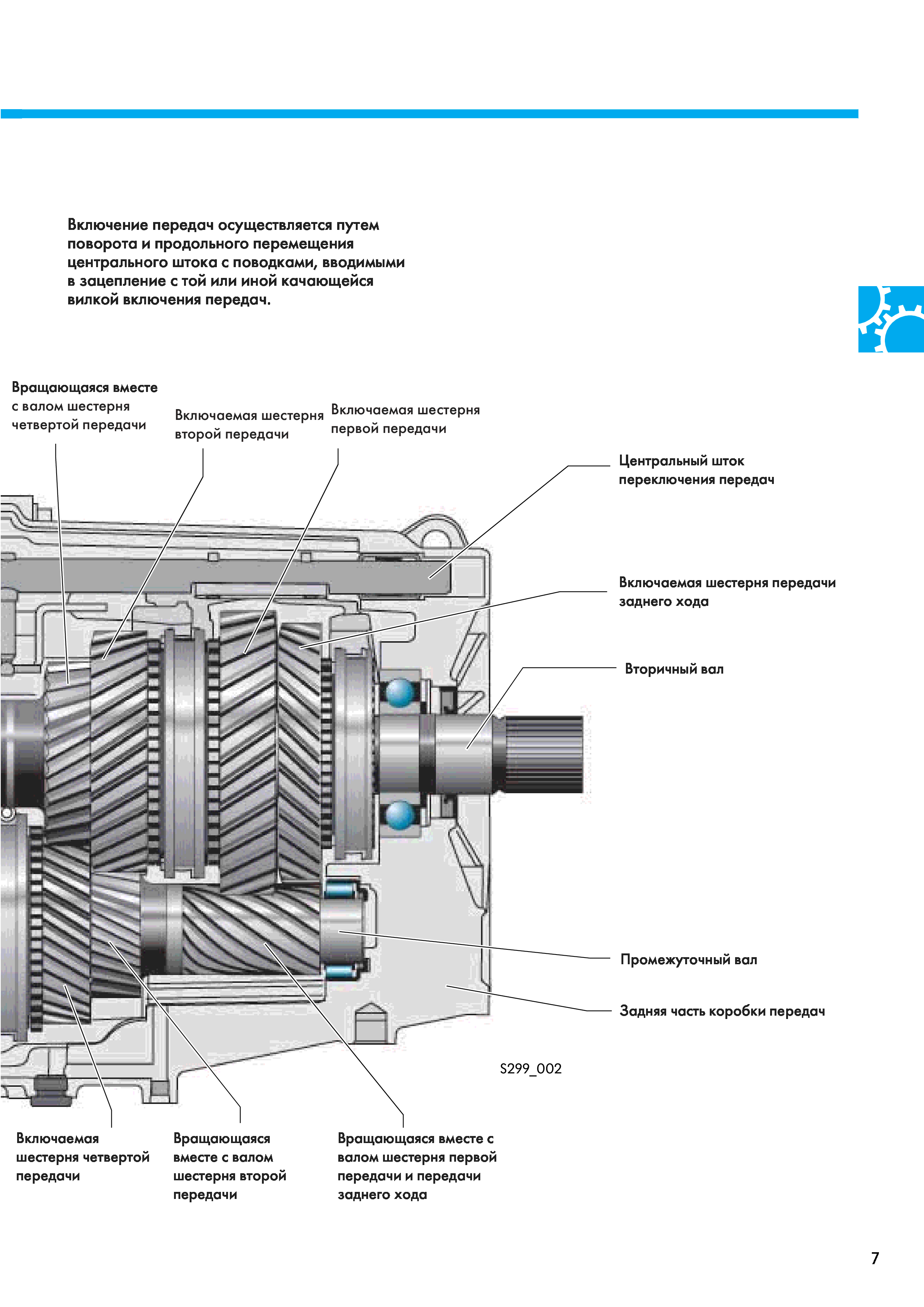 Включение передач осуществляется путем поворота и продольного перемещения центрального штока с поводками, вводимыми в зацепление с той или иной качающейся вилкой включения передач.

Вращающаяся вместе с валом шестерня четвертой передачи

Включаемая шестерня второй передачи

Включаемая шестерня первой передачи

Центральный шток переключения передач

Включаемая шестерня передачи заднего хода

Вторичный вал

Промежуточный вал

Задняя часть коробки передач

S299_002

Включаемая шестерня четвертой передачи

Вращающаяся вместе с валом шестерня второй передачи

Вращающаяся вместе с валом шестерня первой передачи и передачи заднего хода

7