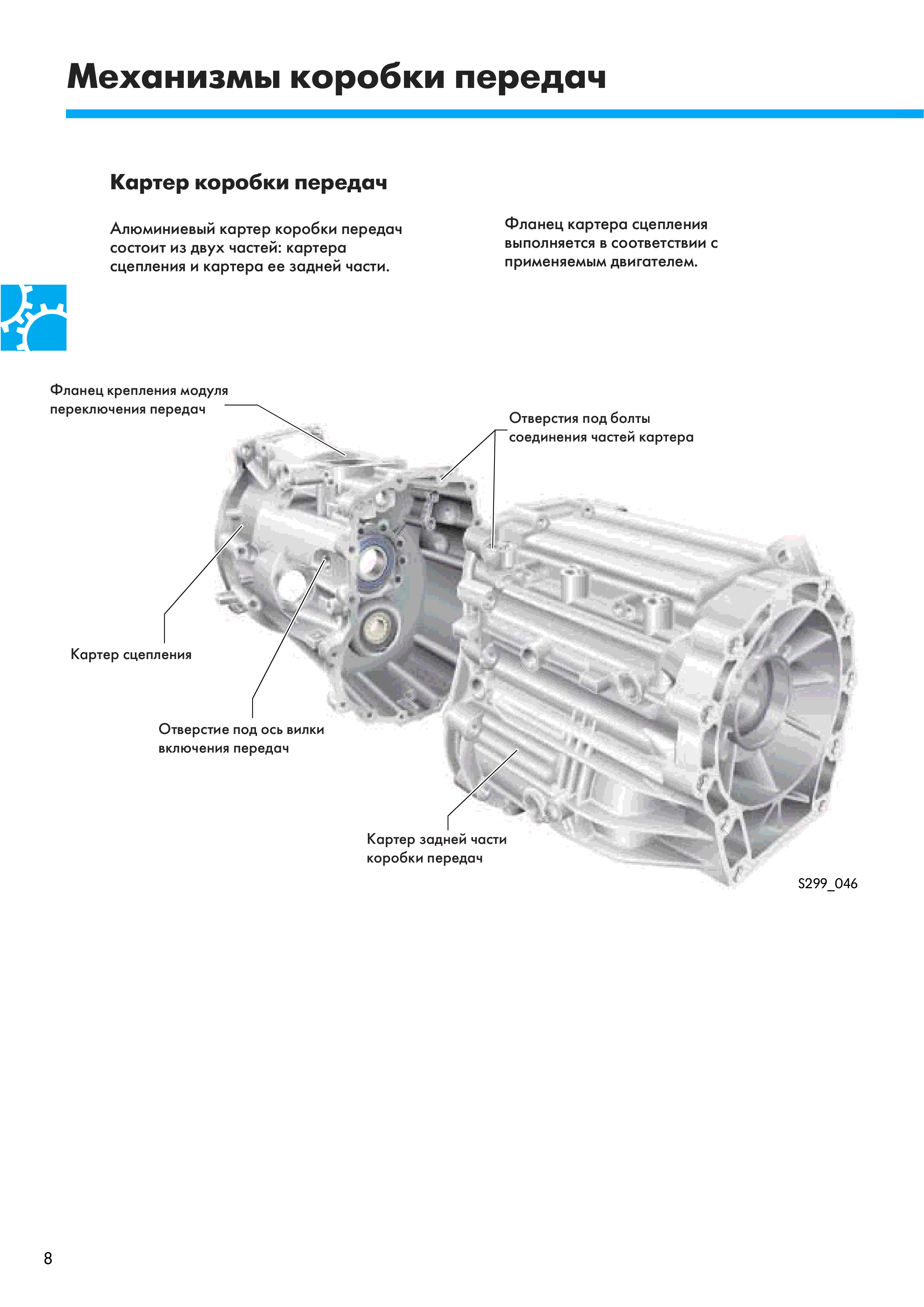 Механизмы коробки передач

Картер коробки передач

Алюминиевый картер коробки передач состоит из двух частей: картера сцепления и картера ее задней части.

Фланец картера сцепления выполняется в соответствии с применяемым двигателем.

Фланец крепления модуля переключения передач

Отверстия под болты соединения частей картера

Картер сцепления

Отверстие под ось вилки включения передач

Картер задней части коробки передач

S299_046

8