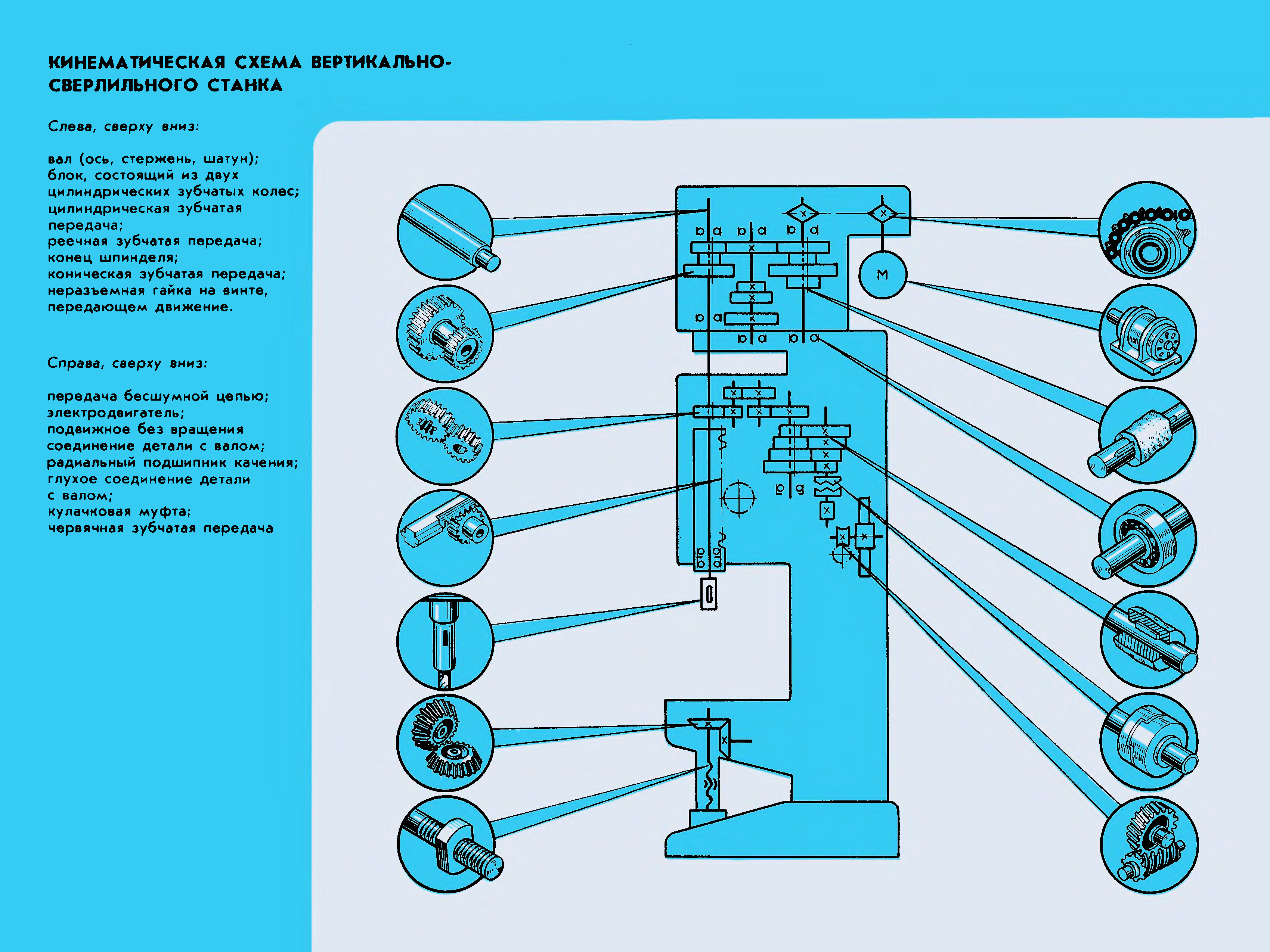 КИНЕМАТИЧЕСКАЯ СХЕМА ВЕРТИКАЛЬНО-СВЕРЛИЛЬНОГО СТАНКА

Слева, сверху вниз:

вал (ось, стержень, шатун); блок, состоящий из двух цилиндрических зубчатых колес; цилиндрическая зубчатая передача; реечная зубчатая передача; конец шпинделя; коническая зубчатая передача; неразъемная гайка на винте, передающем движение.

Справа, сверху вниз:

передача бесшумной цепью; электродвигатель; подвижное без вращения соединение детали с валом; радиальный подшипник качения; глухое соединение детали с валом; кулачковая муфта; червячная зубчатая передача

М