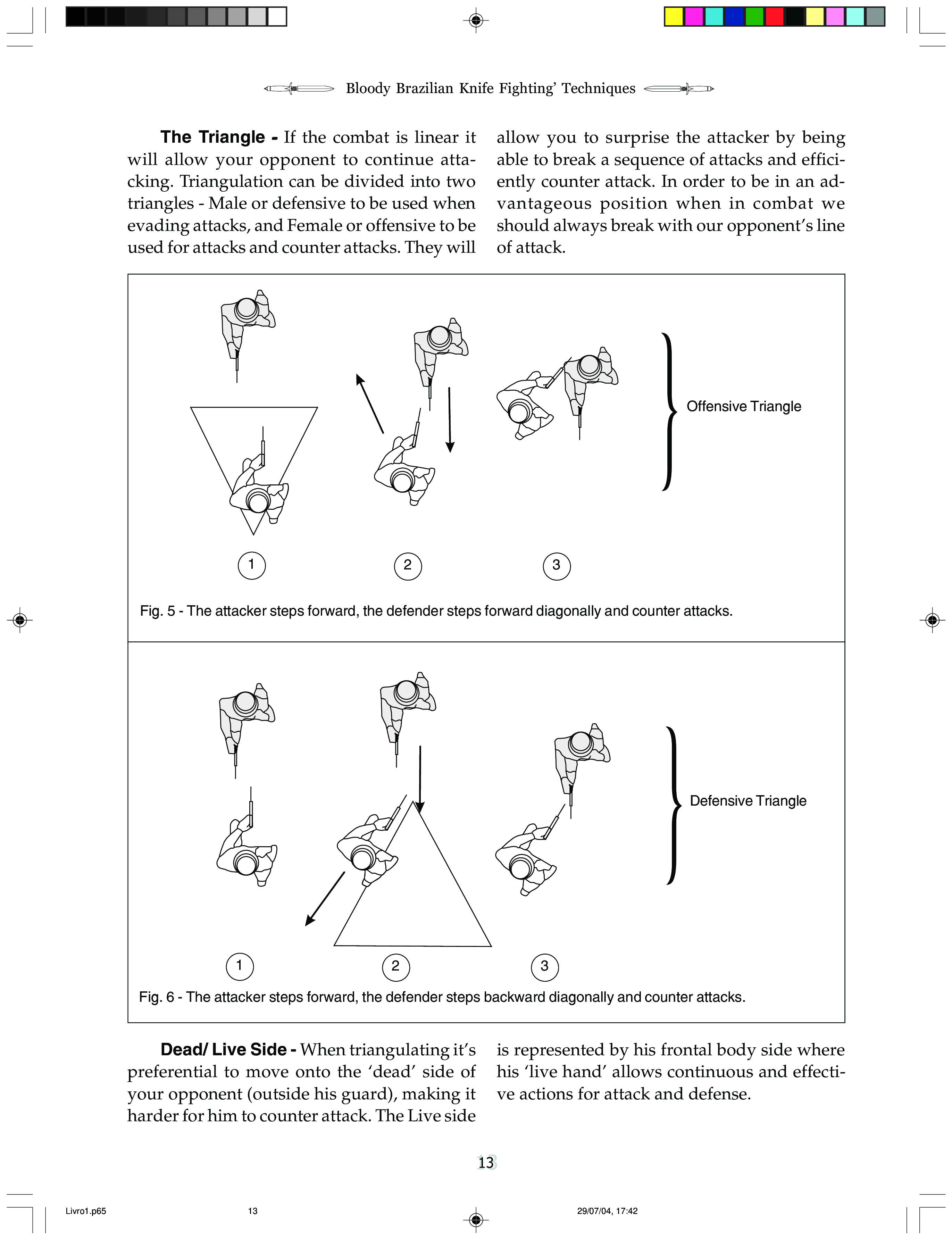 Bloody Brazilian Knife Fighting' Techniques

**The Triangle -** If the combat is linear it will allow your opponent to continue attacking. Triangulation can be divided into two triangles - Male or defensive to be used when evading attacks, and Female or offensive to be used for attacks and counter attacks. They will allow you to surprise the attacker by being able to break a sequence of attacks and efficiently counter attack. In order to be in an advantageous position when in combat we should always break with our opponent's line of attack.

Offensive Triangle

1

2

3

Fig. 5 - The attacker steps forward, the defender steps forward diagonally and counter attacks.

Defensive Triangle

1

2

3

Fig. 6 - The attacker steps forward, the defender steps backward diagonally and counter attacks.

**Dead/ Live Side -** When triangulating it's preferential to move onto the 'dead' side of your opponent (outside his guard), making it harder for him to counter attack. The Live side is represented by his frontal body side where his 'live hand' allows continuous and effective actions for attack and defense.

13

Livro1.p65 13 29/07/04, 17:42