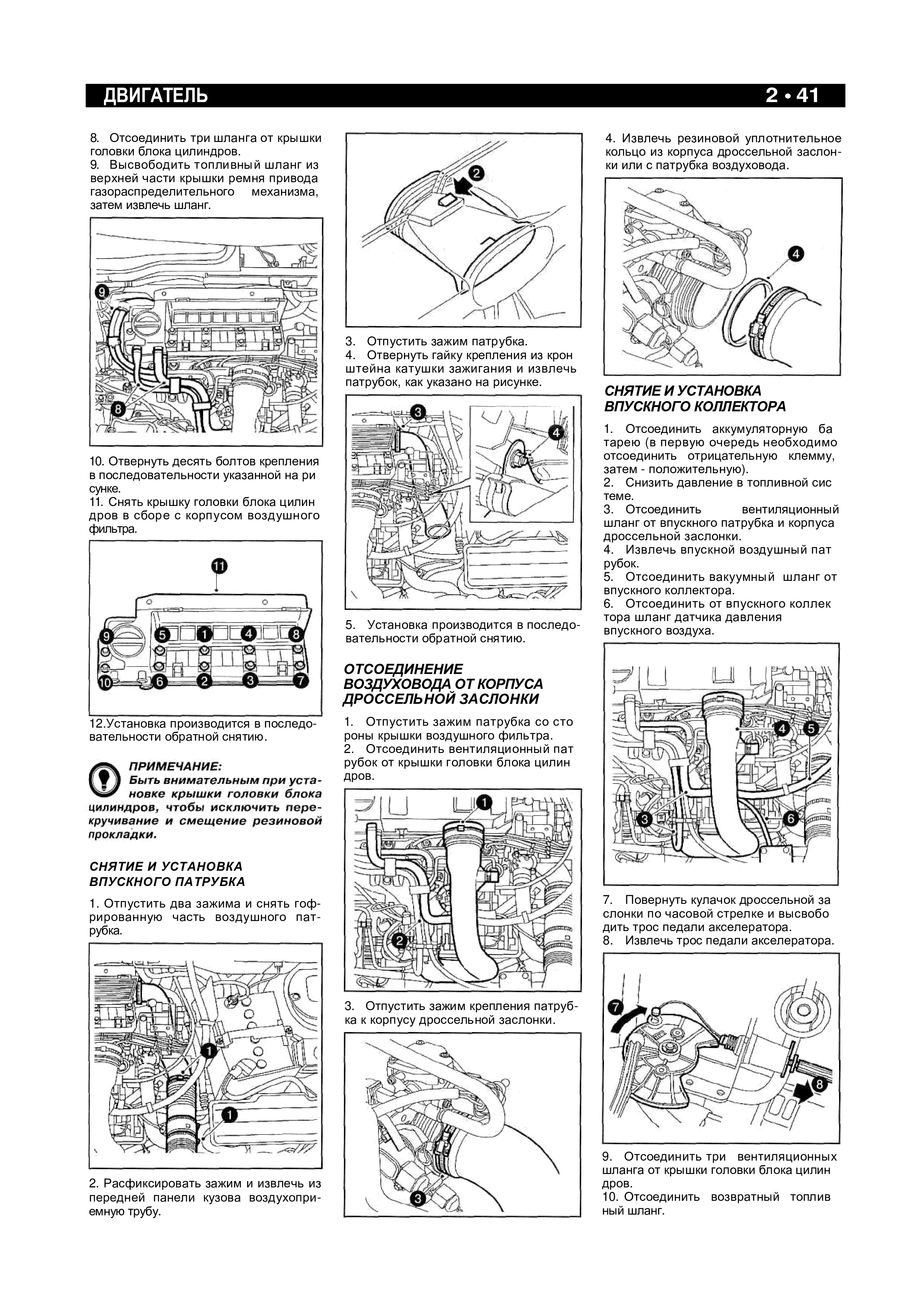 ДВИГАТЕЛЬ 2 • 41

8. Отсоединить три шланга от крышки головки блока цилиндров.
9. Высвободить топливный шланг из верхней части крышки ремня привода газораспределительного механизма, затем извлечь шланг.

9
8

10. Отвернуть десять болтов крепления в последовательности указанной на ри сунке.
11. Снять крышку головки блока цилин дров в сборе с корпусом воздушного фильтра.

11
9 5 1 4 8
10 6 2 3 7

12.Установка производится в последовательности обратной снятию.

ПРИМЕЧАНИЕ:
Быть внимательным при установке крышки головки блока цилиндров, чтобы исключить перекручивание и смещение резиновой прокладки.

СНЯТИЕ И УСТАНОВКА ВПУСКНОГО ПАТРУБКА

1. Отпустить два зажима и снять гофрированную часть воздушного патрубка.

1
1

2. Расфиксировать зажим и извлечь из передней панели кузова воздухоприемную трубу.

2

3. Отпустить зажим патрубка.
4. Отвернуть гайку крепления из крон штейна катушки зажигания и извлечь патрубок, как указано на рисунке.

3
4

5. Установка производится в последовательности обратной снятию.

ОТСОЕДИНЕНИЕ ВОЗДУХОВОДА ОТ КОРПУСА ДРОССЕЛЬНОЙ ЗАСЛОНКИ

1. Отпустить зажим патрубка со сто роны крышки воздушного фильтра.
2. Отсоединить вентиляционный пат рубок от крышки головки блока цилин дров.

1
2

3. Отпустить зажим крепления патрубка к корпусу дроссельной заслонки.

3

4. Извлечь резиновой уплотнительное кольцо из корпуса дроссельной заслонки или с патрубка воздуховода.

4

СНЯТИЕ И УСТАНОВКА ВПУСКНОГО КОЛЛЕКТОРА

1. Отсоединить аккумуляторную ба тарею (в первую очередь необходимо отсоединить отрицательную клемму, затем - положительную).
2. Снизить давление в топливной сис теме.
3. Отсоединить вентиляционный шланг от впускного патрубка и корпуса дроссельной заслонки.
4. Извлечь впускной воздушный пат рубок.
5. Отсоединить вакуумный шланг от впускного коллектора.
6. Отсоединить от впускного коллек тора шланг датчика давления впускного воздуха.

4 5
3 6

7. Повернуть кулачок дроссельной за слонки по часовой стрелке и высвобо дить трос педали акселератора.
8. Извлечь трос педали акселератора.

7
8

9. Отсоединить три вентиляционных шланга от крышки головки блока цилин дров.
10. Отсоединить возвратный топлив ный шланг.