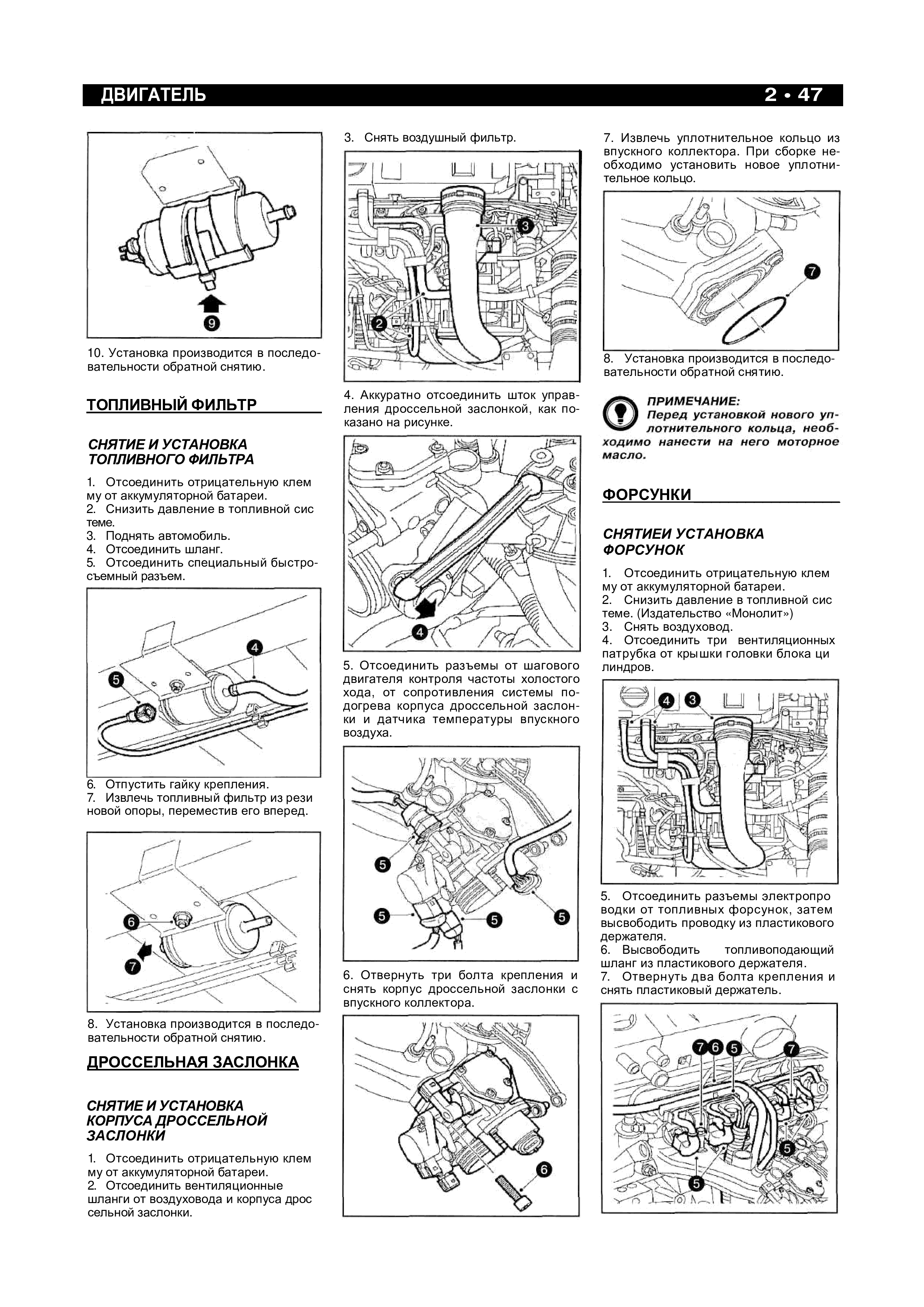 ДВИГАТЕЛЬ 2 • 47

9

10. Установка производится в последовательности обратной снятию.

ТОПЛИВНЫЙ ФИЛЬТР

СНЯТИЕ И УСТАНОВКА ТОПЛИВНОГО ФИЛЬТРА

1. Отсоединить отрицательную клем му от аккумуляторной батареи.
2. Снизить давление в топливной сис теме.
3. Поднять автомобиль.
4. Отсоединить шланг.
5. Отсоединить специальный быстросъемный разъем.

4
5

6. Отпустить гайку крепления.
7. Извлечь топливный фильтр из рези новой опоры, переместив его вперед.

6
7

8. Установка производится в последовательности обратной снятию.

ДРОССЕЛЬНАЯ ЗАСЛОНКА

СНЯТИЕ И УСТАНОВКА КОРПУСА ДРОССЕЛЬНОЙ ЗАСЛОНКИ

1. Отсоединить отрицательную клем му от аккумуляторной батареи.
2. Отсоединить вентиляционные шланги от воздуховода и корпуса дрос сельной заслонки.

3. Снять воздушный фильтр.

3
2

4. Аккуратно отсоединить шток управления дроссельной заслонкой, как показано на рисунке.

4

5. Отсоединить разъемы от шагового двигателя контроля частоты холостого хода, от сопротивления системы подогрева корпуса дроссельной заслонки и датчика температуры впускного воздуха.

5
5
5
5

6. Отвернуть три болта крепления и снять корпус дроссельной заслонки с впускного коллектора.

6

7. Извлечь уплотнительное кольцо из впускного коллектора. При сборке необходимо установить новое уплотнительное кольцо.

7

8. Установка производится в последовательности обратной снятию.

ПРИМЕЧАНИЕ:
Перед установкой нового уплотнительного кольца, необходимо нанести на него моторное масло.

ФОРСУНКИ

СНЯТИЕИ УСТАНОВКА ФОРСУНОК

1. Отсоединить отрицательную клем му от аккумуляторной батареи.
2. Снизить давление в топливной сис теме. (Издательство «Монолит»)
3. Снять воздуховод.
4. Отсоединить три вентиляционных патрубка от крышки головки блока ци линдров.

4
3

5. Отсоединить разъемы электропро водки от топливных форсунок, затем высвободить проводку из пластикового держателя.
6. Высвободить топливоподающий шланг из пластикового держателя.
7. Отвернуть два болта крепления и снять пластиковый держатель.

7 6 5
7
5
5