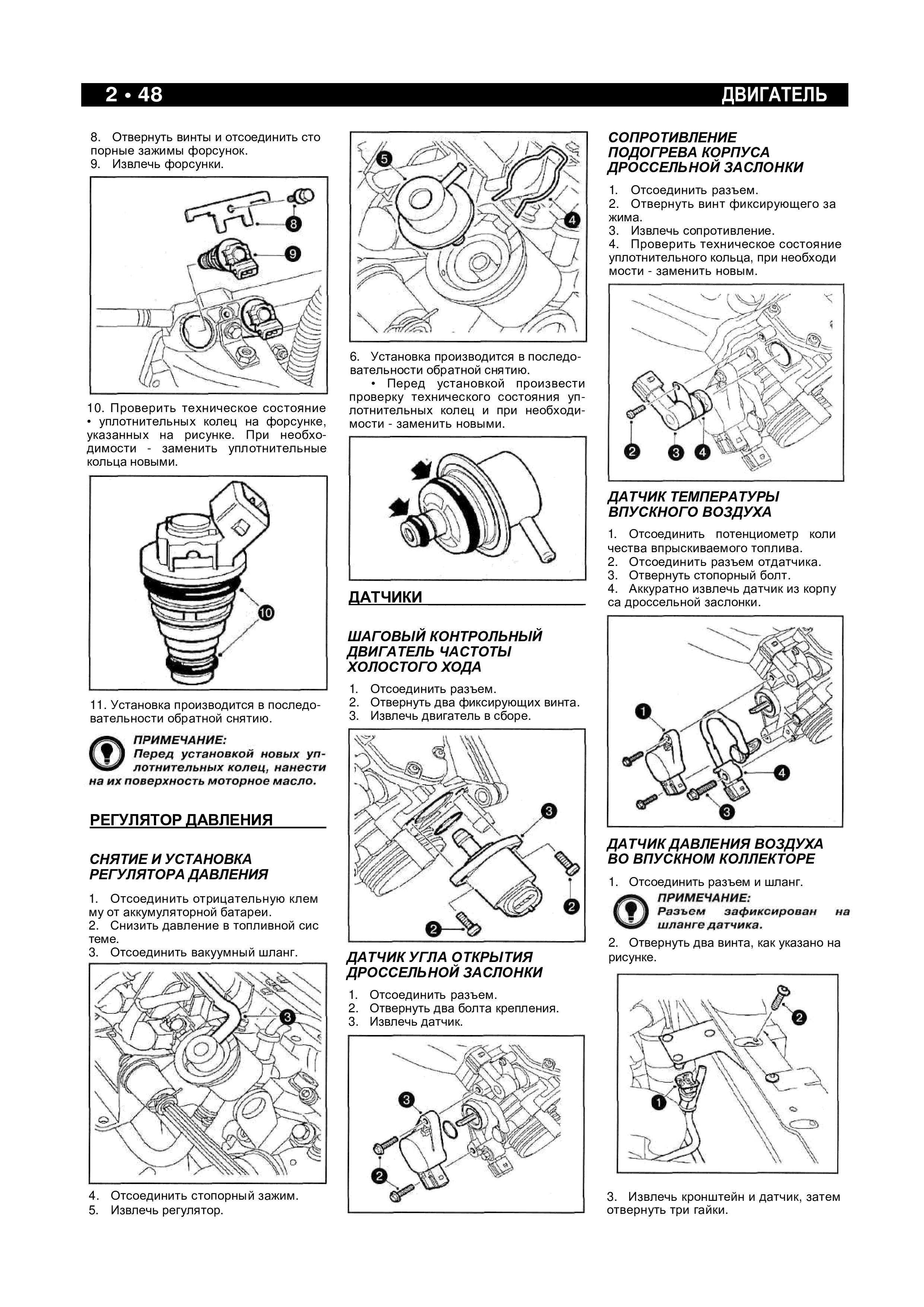 2 • 48

ДВИГАТЕЛЬ

8. Отвернуть винты и отсоединить сто порные зажимы форсунок.
9. Извлечь форсунки.

8
9

10. Проверить техническое состояние • уплотнительных колец на форсунке, указанных на рисунке. При необходимости - заменить уплотнительные кольца новыми.

10

11. Установка производится в последовательности обратной снятию.

ПРИМЕЧАНИЕ:
Перед установкой новых уплотнительных колец, нанести на их поверхность моторное масло.

РЕГУЛЯТОР ДАВЛЕНИЯ

СНЯТИЕ И УСТАНОВКА РЕГУЛЯТОРА ДАВЛЕНИЯ

1. Отсоединить отрицательную клем му от аккумуляторной батареи.
2. Снизить давление в топливной сис теме.
3. Отсоединить вакуумный шланг.

3

4. Отсоединить стопорный зажим.
5. Извлечь регулятор.

5
4

6. Установка производится в последовательности обратной снятию.
• Перед установкой произвести проверку технического состояния уплотнительных колец и при необходимости - заменить новыми.

ДАТЧИКИ

ШАГОВЫЙ КОНТРОЛЬНЫЙ ДВИГАТЕЛЬ ЧАСТОТЫ ХОЛОСТОГО ХОДА

1. Отсоединить разъем.
2. Отвернуть два фиксирующих винта.
3. Извлечь двигатель в сборе.

3
2
2

ДАТЧИК УГЛА ОТКРЫТИЯ ДРОССЕЛЬНОЙ ЗАСЛОНКИ

1. Отсоединить разъем.
2. Отвернуть два болта крепления.
3. Извлечь датчик.

3
2

СОПРОТИВЛЕНИЕ ПОДОГРЕВА КОРПУСА ДРОССЕЛЬНОЙ ЗАСЛОНКИ

1. Отсоединить разъем.
2. Отвернуть винт фиксирующего за жима.
3. Извлечь сопротивление.
4. Проверить техническое состояние уплотнительного кольца, при необходи мости - заменить новым.

2 3 4

ДАТЧИК ТЕМПЕРАТУРЫ ВПУСКНОГО ВОЗДУХА

1. Отсоединить потенциометр коли чества впрыскиваемого топлива.
2. Отсоединить разъем отдатчика.
3. Отвернуть стопорный болт.
4. Аккуратно извлечь датчик из корпу са дроссельной заслонки.

1
4
3

ДАТЧИК ДАВЛЕНИЯ ВОЗДУХА ВО ВПУСКНОМ КОЛЛЕКТОРЕ

1. Отсоединить разъем и шланг.

ПРИМЕЧАНИЕ:
Разъем зафиксирован на шланге датчика.

2. Отвернуть два винта, как указано на рисунке.

2
1

3. Извлечь кронштейн и датчик, затем отвернуть три гайки.