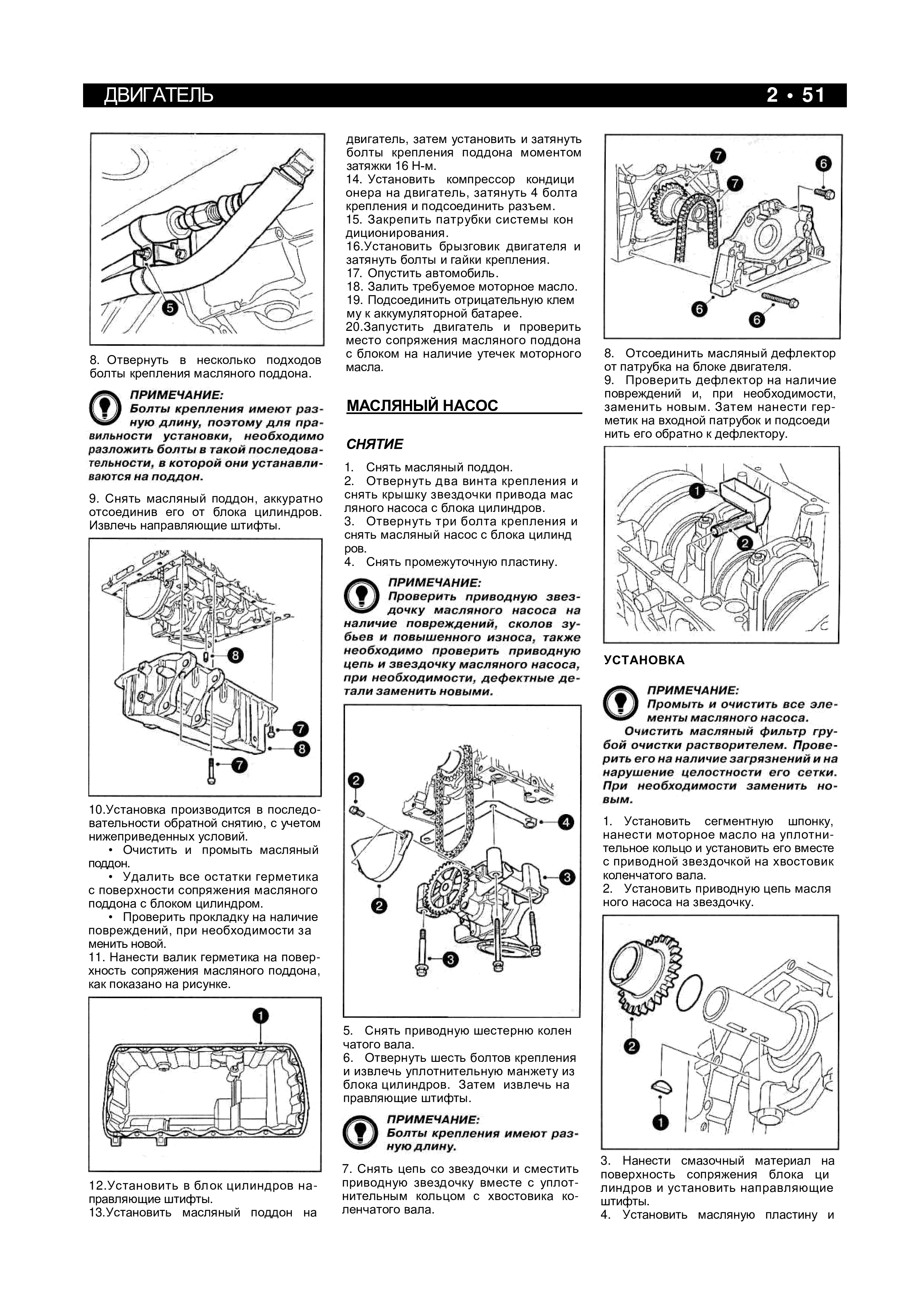 ДВИГАТЕЛЬ 2 • 51

5

8. Отвернуть в несколько подходов болты крепления масляного поддона.

ПРИМЕЧАНИЕ:
Болты крепления имеют разную длину, поэтому для правильности установки, необходимо разложить болты в такой последовательности, в которой они устанавливаются на поддон.

9. Снять масляный поддон, аккуратно отсоединив его от блока цилиндров. Извлечь направляющие штифты.

8
7
8
7

10.Установка производится в последовательности обратной снятию, с учетом нижеприведенных условий.
• Очистить и промыть масляный поддон.
• Удалить все остатки герметика с поверхности сопряжения масляного поддона с блоком цилиндром.
• Проверить прокладку на наличие повреждений, при необходимости за менить новой.
11. Нанести валик герметика на поверхность сопряжения масляного поддона, как показано на рисунке.

1

12.Установить в блок цилиндров направляющие штифты.
13.Установить масляный поддон на двигатель, затем установить и затянуть болты крепления поддона моментом затяжки 16 Н-м.
14. Установить компрессор кондици онера на двигатель, затянуть 4 болта крепления и подсоединить разъем.
15. Закрепить патрубки системы кон диционирования.
16.Установить брызговик двигателя и затянуть болты и гайки крепления.
17. Опустить автомобиль.
18. Залить требуемое моторное масло.
19. Подсоединить отрицательную клем му к аккумуляторной батарее.
20.Запустить двигатель и проверить место сопряжения масляного поддона с блоком на наличие утечек моторного масла.

МАСЛЯНЫЙ НАСОС

СНЯТИЕ

1. Снять масляный поддон.
2. Отвернуть два винта крепления и снять крышку звездочки привода мас ляного насоса с блока цилиндров.
3. Отвернуть три болта крепления и снять масляный насос с блока цилинд ров.
4. Снять промежуточную пластину.

ПРИМЕЧАНИЕ:
Проверить приводную звездочку масляного насоса на наличие повреждений, сколов зубьев и повышенного износа, также необходимо проверить приводную цепь и звездочку масляного насоса, при необходимости, дефектные детали заменить новыми.

2
4
3
2
3

5. Снять приводную шестерню колен чатого вала.
6. Отвернуть шесть болтов крепления и извлечь уплотнительную манжету из блока цилиндров. Затем извлечь на правляющие штифты.

ПРИМЕЧАНИЕ:
Болты крепления имеют разную длину.

7. Снять цепь со звездочки и сместить приводную звездочку вместе с уплотнительным кольцом с хвостовика коленчатого вала.

7
7
6
6
6

8. Отсоединить масляный дефлектор от патрубка на блоке двигателя.
9. Проверить дефлектор на наличие повреждений и, при необходимости, заменить новым. Затем нанести герметик на входной патрубок и подсоеди нить его обратно к дефлектору.

1
2

УСТАНОВКА

ПРИМЕЧАНИЕ:
Промыть и очистить все элементы масляного насоса.
Очистить масляный фильтр грубой очистки растворителем. Проверить его на наличие загрязнений и на нарушение целостности его сетки. При необходимости заменить новым.

1. Установить сегментную шпонку, нанести моторное масло на уплотнительное кольцо и установить его вместе с приводной звездочкой на хвостовик коленчатого вала.
2. Установить приводную цепь масля ного насоса на звездочку.

2
1

3. Нанести смазочный материал на поверхность сопряжения блока ци линдров и установить направляющие штифты.
4. Установить масляную пластину и