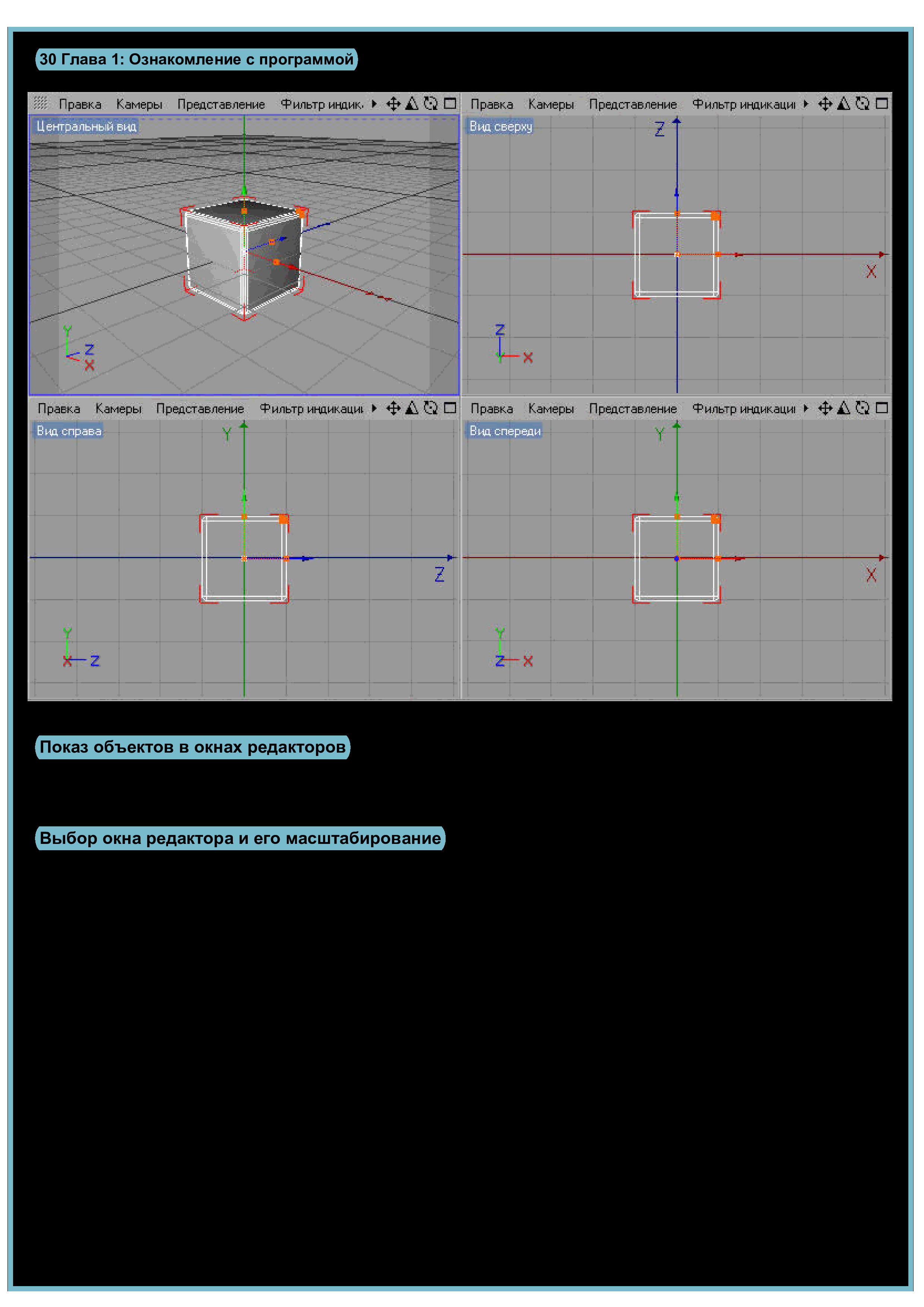 30 Глава 1: Ознакомление с программой

Правка Камеры Представление Фильтр индик.

Центральный вид

Y Z X

Правка Камеры Представление Фильтр индикаци

Вид сверху

Z

X

Z X

Правка Камеры Представление Фильтр индикаци

Вид справа

Y

Z

Y X Z

Правка Камеры Представление Фильтр индикаци

Вид спереди

Y

X

Y Z X

Показ объектов в окнах редакторов

Выбор окна редактора и его масштабирование