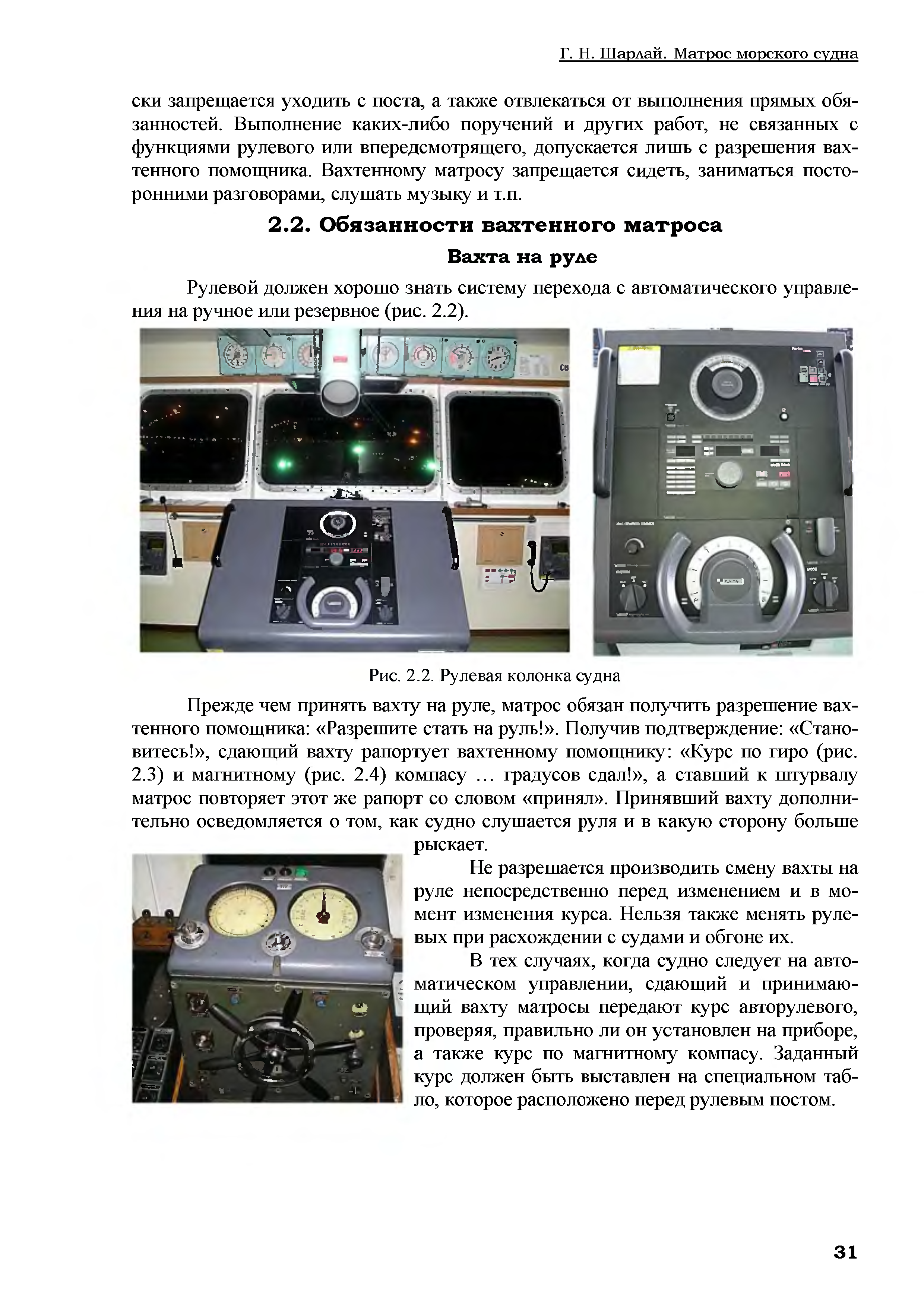 Г. Н. Шарлай. Матрос морского судна

ски запрещается уходить с поста, а также отвлекаться от выполнения прямых обязанностей. Выполнение каких-либо поручений и других работ, не связанных с функциями рулевого или впередсмотрящего, допускается лишь с разрешения вахтенного помощника. Вахтенному матросу запрещается сидеть, заниматься посторонними разговорами, слушать музыку и т.п.

2.2. Обязанности вахтенного матроса

Вахта на руле

Рулевой должен хорошо знать систему перехода с автоматического управления на ручное или резервное (рис. 2.2).

Рис. 2.2. Рулевая колонка судна

Прежде чем принять вахту на руле, матрос обязан получить разрешение вахтенного помощника: «Разрешите стать на руль!». Получив подтверждение: «Становитесь!», сдающий вахту рапортует вахтенному помощнику: «Курс по гиро (рис. 2.3) и магнитному (рис. 2.4) компасу … градусов сдал!», а ставший к штурвалу матрос повторяет этот же рапорт со словом «принял». Принявший вахту дополнительно осведомляется о том, как судно слушается руля и в какую сторону больше рыскает.

Не разрешается производить смену вахты на руле непосредственно перед изменением и в момент изменения курса. Нельзя также менять рулевых при расхождении с судами и обгоне их.

В тех случаях, когда судно следует на автоматическом управлении, сдающий и принимающий вахту матросы передают курс авторулевого, проверяя, правильно ли он установлен на приборе, а также курс по магнитному компасу. Заданный курс должен быть выставлен на специальном табло, которое расположено перед рулевым постом.

31