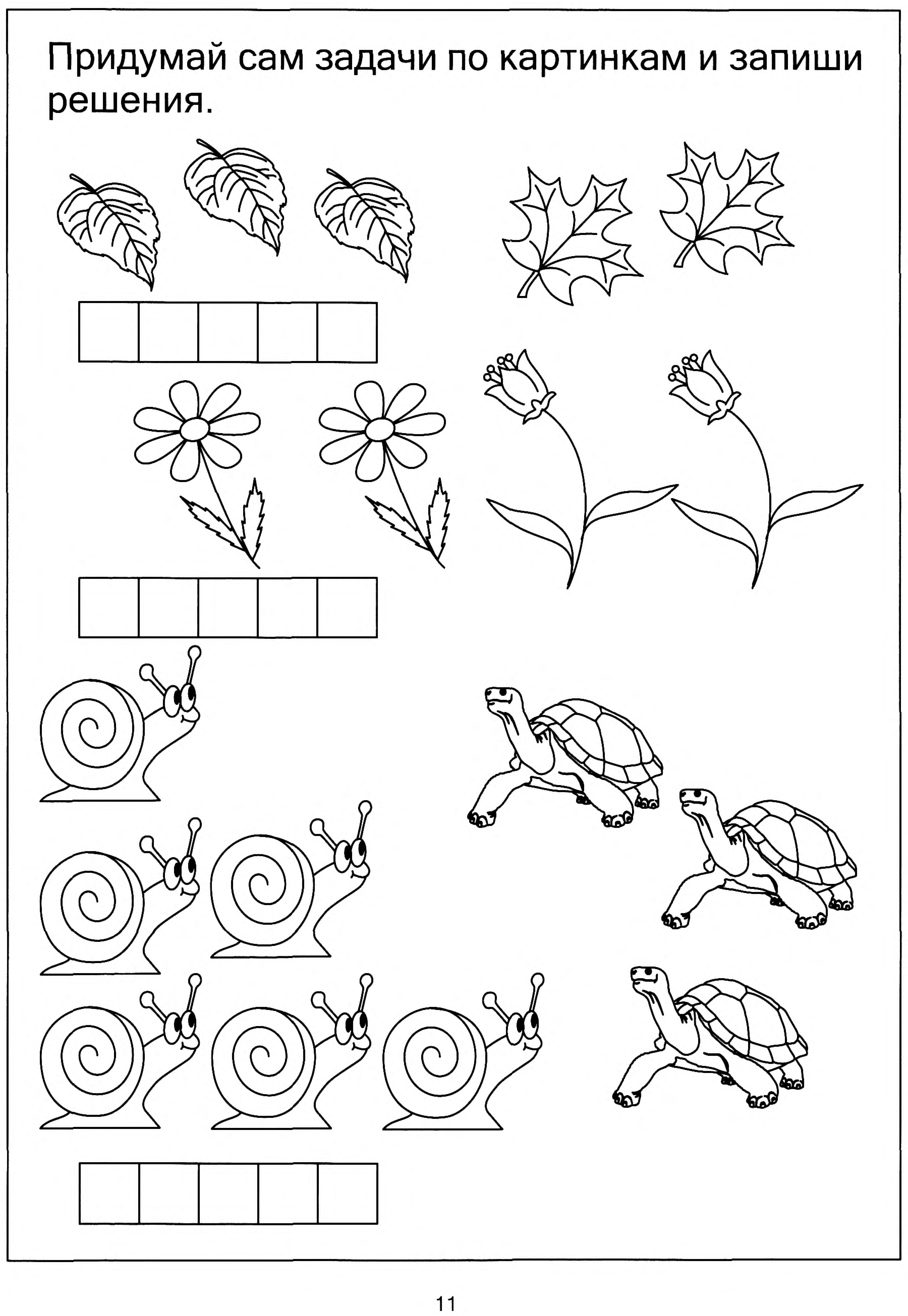 Придумай сам задачи по картинкам и запиши решения.

11