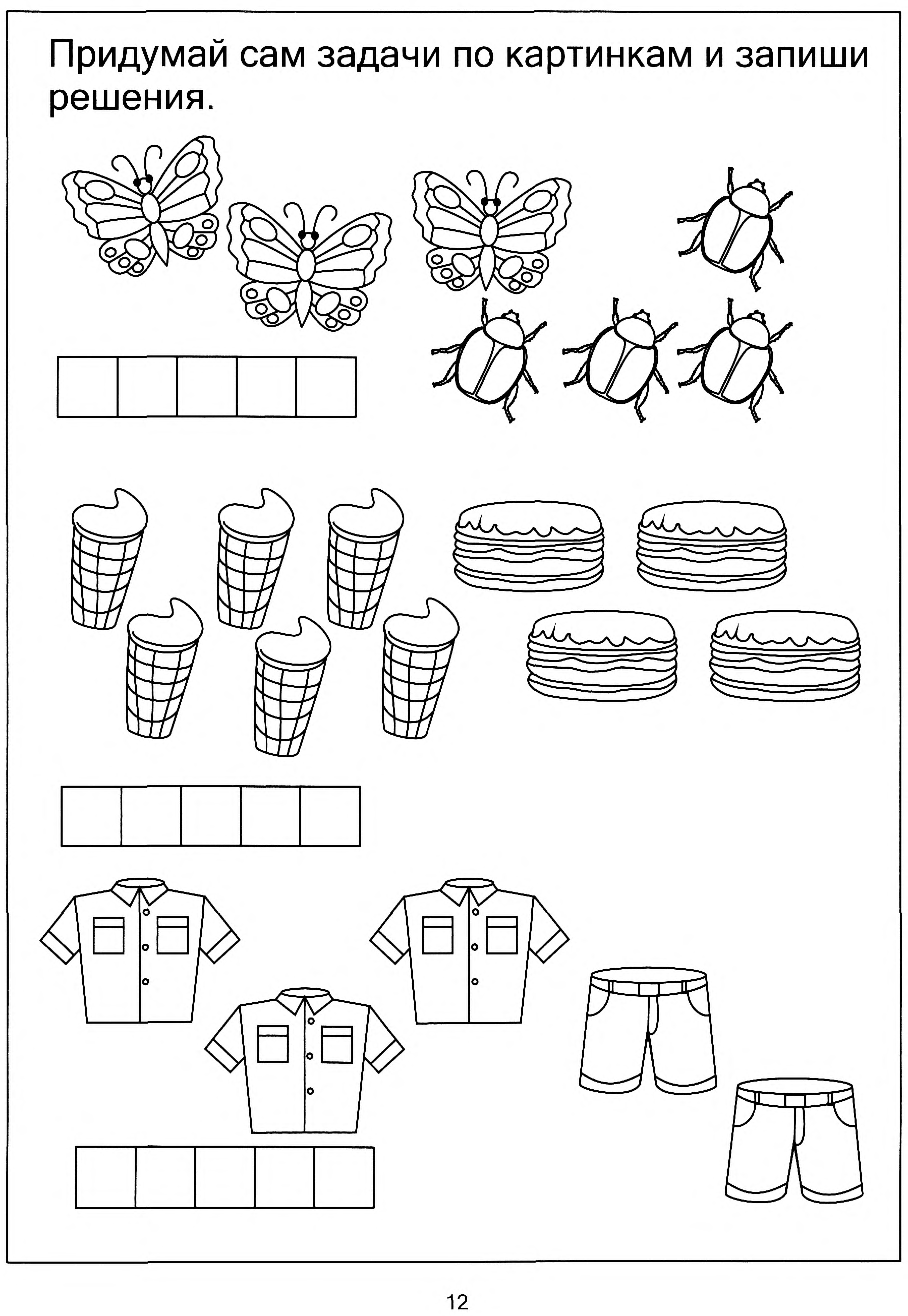 Придумай сам задачи по картинкам и запиши решения.

12