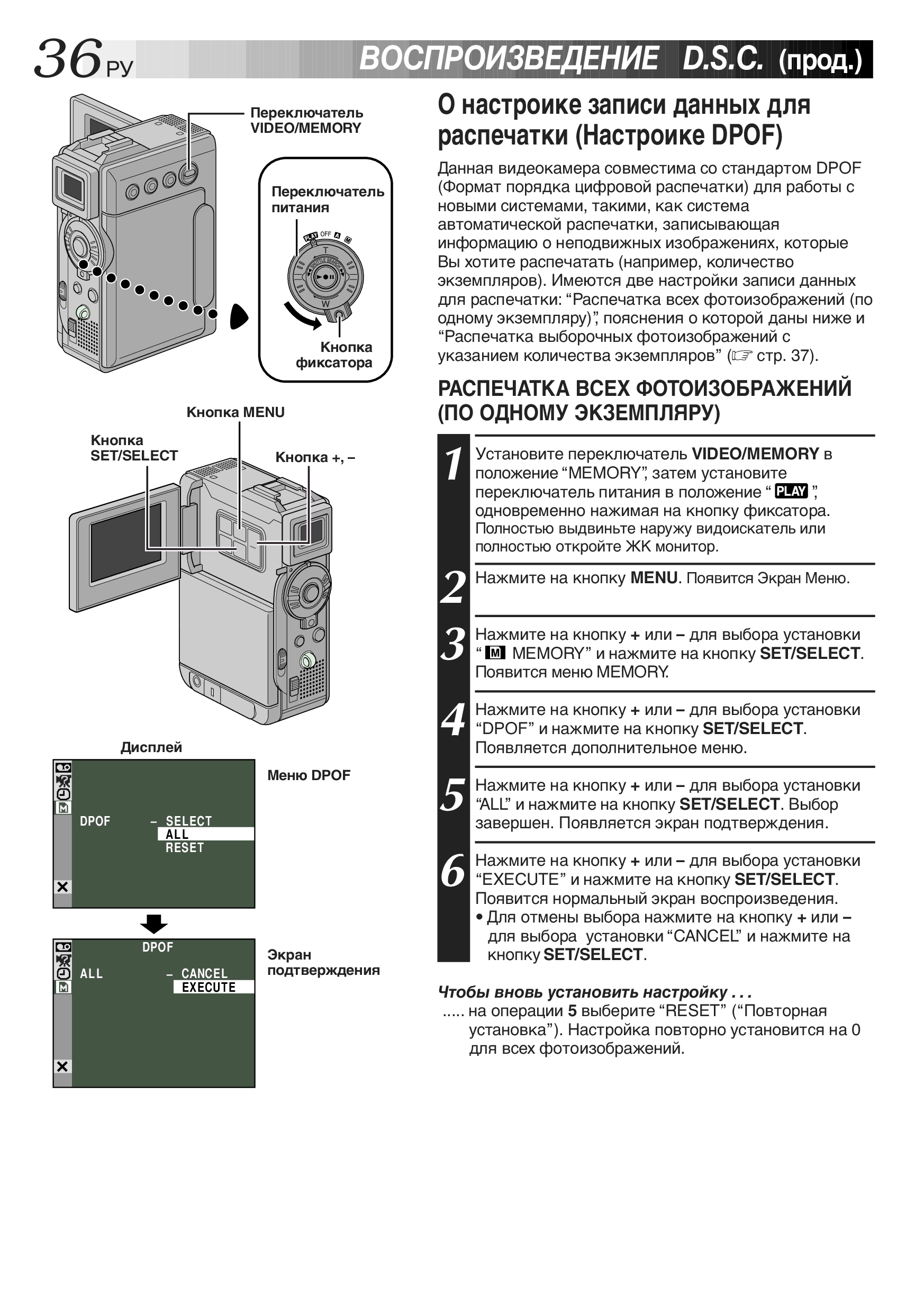 36 РУ ВОСПРОИЗВЕДЕНИЕ D.S.C. (прод.)

Переключатель VIDEO/MEMORY

Переключатель питания

PLAY OFF A M

T

SHUTTLE SEARCH

W

Кнопка фиксатора

Кнопка MENU

Кнопка SET/SELECT

Кнопка +, –

Дисплей

DPOF – SELECT
ALL
RESET

Меню DPOF

DPOF
ALL – CANCEL
EXECUTE

Экран подтверждения

О настроике записи данных для распечатки (Настроике DPOF)

Данная видеокамера совместима со стандартом DPOF (Формат порядка цифровой распечатки) для работы с новыми системами, такими, как система автоматической распечатки, записывающая информацию о неподвижных изображениях, которые Вы хотите распечатать (например, количество экземпляров). Имеются две настройки записи данных для распечатки: “Распечатка всех фотоизображений (по одному экземпляру)”, пояснения о которой даны ниже и “Распечатка выборочных фотоизображений с указанием количества экземпляров” (☞ стр. 37).

РАСПЕЧАТКА ВСЕХ ФОТОИЗОБРАЖЕНИЙ (ПО ОДНОМУ ЭКЗЕМПЛЯРУ)

1 Установите переключатель VIDEO/MEMORY в положение “MEMORY”, затем установите переключатель питания в положение “ PLAY ”, одновременно нажимая на кнопку фиксатора. Полностью выдвиньте наружу видоискатель или полностью откройте ЖК монитор.

2 Нажмите на кнопку MENU. Появится Экран Меню.

3 Нажмите на кнопку + или – для выбора установки “ M MEMORY” и нажмите на кнопку SET/SELECT. Появится меню MEMORY.

4 Нажмите на кнопку + или – для выбора установки “DPOF” и нажмите на кнопку SET/SELECT. Появляется дополнительное меню.

5 Нажмите на кнопку + или – для выбора установки “ALL” и нажмите на кнопку SET/SELECT. Выбор завершен. Появляется экран подтверждения.

6 Нажмите на кнопку + или – для выбора установки “EXECUTE” и нажмите на кнопку SET/SELECT. Появится нормальный экран воспроизведения.
• Для отмены выбора нажмите на кнопку + или – для выбора установки “CANCEL” и нажмите на кнопку SET/SELECT.

Чтобы вновь установить настройку . . .
..... на операции 5 выберите “RESET” (“Повторная установка”). Настройка повторно установится на 0 для всех фотоизображений.