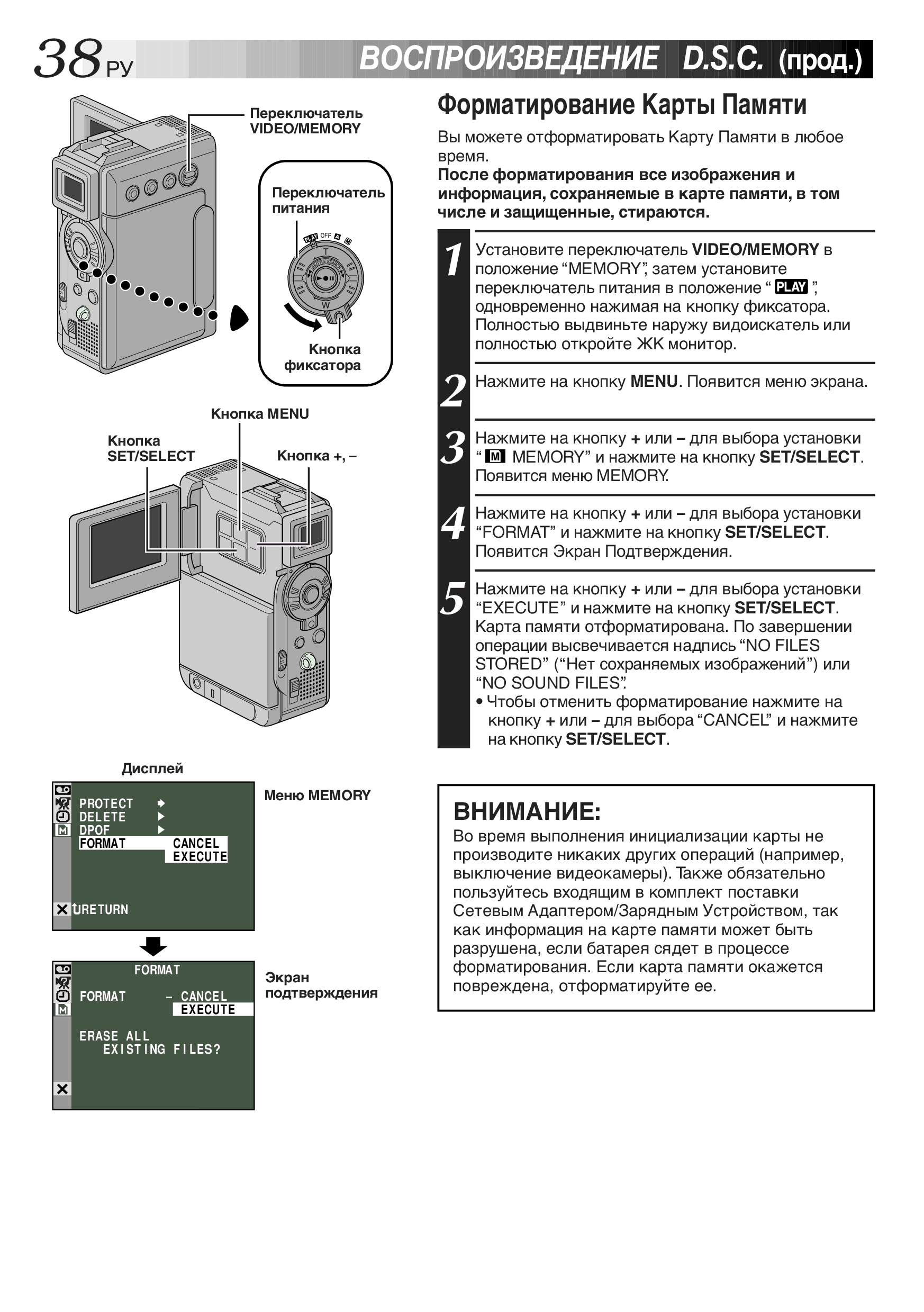 38 РУ ВОСПРОИЗВЕДЕНИЕ D.S.C. (прод.)

Переключатель VIDEO/MEMORY

Переключатель питания

PLAY OFF A M

T

SHUTTLE SEARCH

W

Кнопка фиксатора

Кнопка MENU

Кнопка SET/SELECT

Кнопка +, –

Дисплей

PROTECT
DELETE
DPOF
FORMAT CANCEL
EXECUTE

RETURN

Меню MEMORY

FORMAT

FORMAT – CANCEL
EXECUTE

ERASE ALL
EXISTING FILES?

Экран подтверждения

Форматирование Карты Памяти

Вы можете отформатировать Карту Памяти в любое время.
После форматирования все изображения и информация, сохраняемые в карте памяти, в том числе и защищенные, стираются.

1 Установите переключатель VIDEO/MEMORY в положение “MEMORY”, затем установите переключатель питания в положение “ PLAY ”, одновременно нажимая на кнопку фиксатора. Полностью выдвиньте наружу видоискатель или полностью откройте ЖК монитор.

2 Нажмите на кнопку MENU. Появится меню экрана.

3 Нажмите на кнопку + или – для выбора установки “ M MEMORY” и нажмите на кнопку SET/SELECT. Появится меню MEMORY.

4 Нажмите на кнопку + или – для выбора установки “FORMAT” и нажмите на кнопку SET/SELECT. Появится Экран Подтверждения.

5 Нажмите на кнопку + или – для выбора установки “EXECUTE” и нажмите на кнопку SET/SELECT. Карта памяти отформатирована. По завершении операции высвечивается надпись “NO FILES STORED” (“Нет сохраняемых изображений”) или “NO SOUND FILES”.
• Чтобы отменить форматирование нажмите на кнопку + или – для выбора “CANCEL” и нажмите на кнопку SET/SELECT.

ВНИМАНИЕ:
Во время выполнения инициализации карты не производите никаких других операций (например, выключение видеокамеры). Также обязательно пользуйтесь входящим в комплект поставки Сетевым Адаптером/Зарядным Устройством, так как информация на карте памяти может быть разрушена, если батарея сядет в процессе форматирования. Если карта памяти окажется повреждена, отформатируйте ее.