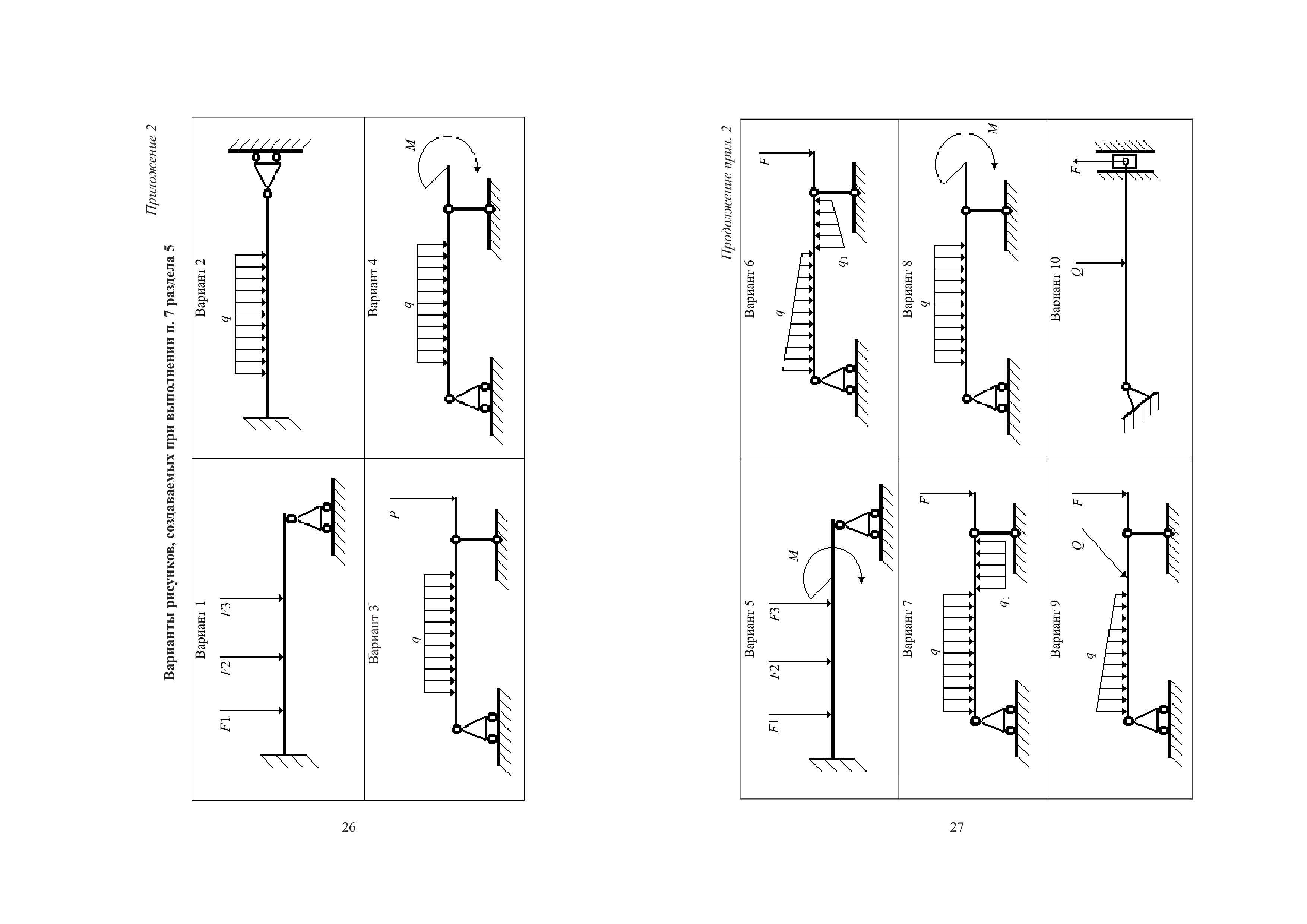 Приложение 2

Варианты рисунков, создаваемых при выполнении п. 7 раздела 5

Вариант 1
$F1$ $F2$ $F3$

Вариант 2
$q$

Вариант 3
$q$ $P$

Вариант 4
$q$ $M$

26

Продолжение прил. 2

Вариант 5
$F1$ $F2$ $F3$ $M$

Вариант 6
$q$ $q_1$ $F$

Вариант 7
$q$ $q_1$ $F$

Вариант 8
$q$ $M$

Вариант 9
$q$ $Q$ $F$

Вариант 10
$Q$ $F$

27