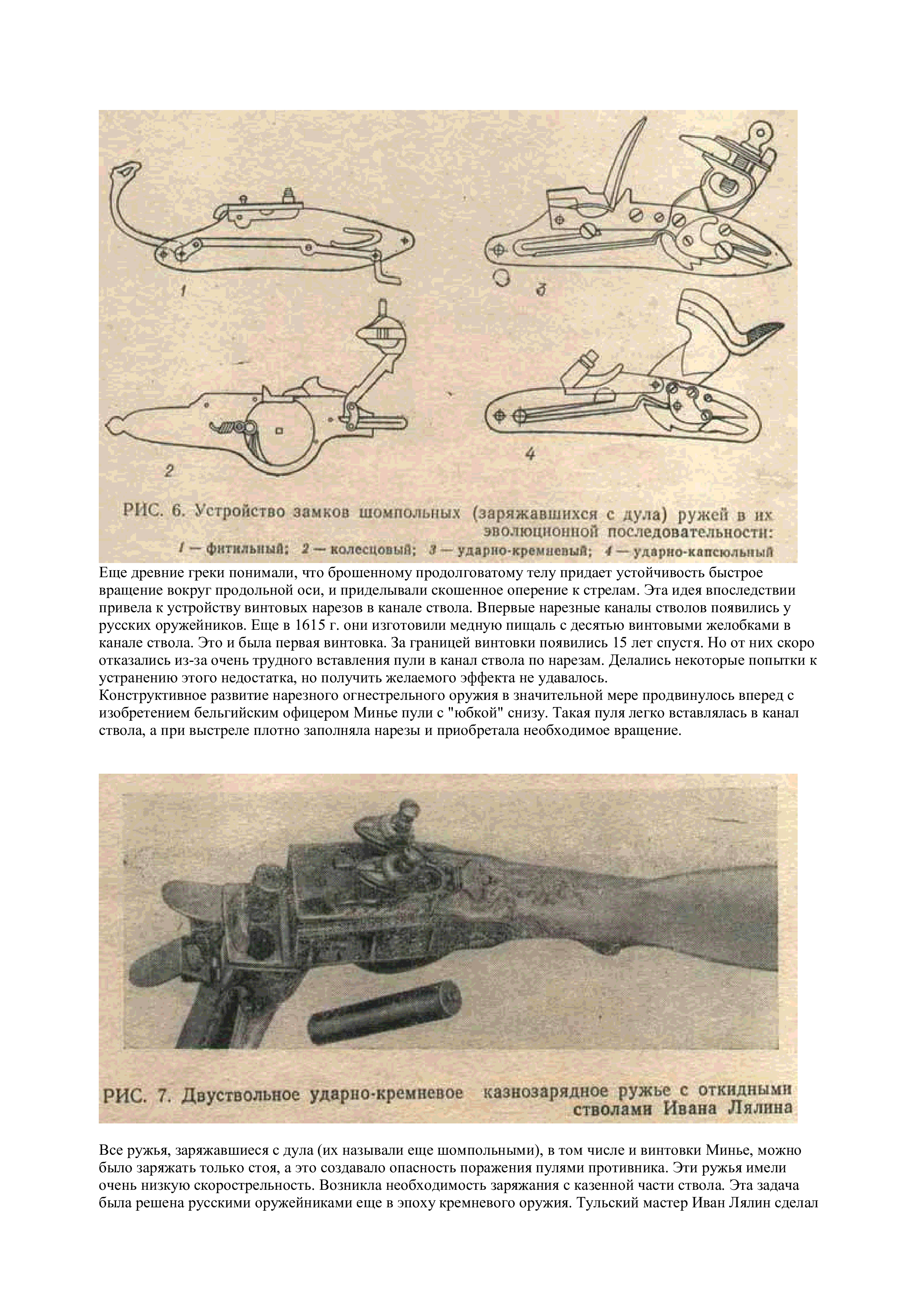 1

3

2

4

РИС. 6. Устройство замков шомпольных (заряжавшихся с дула) ружей в их эволюционной последовательности: 1 — фитильный; 2 — колесцовый; 3 — ударно-кремневый; 4 — ударно-капсюльный

Еще древние греки понимали, что брошенному продолговатому телу придает устойчивость быстрое вращение вокруг продольной оси, и приделывали скошенное оперение к стрелам. Эта идея впоследствии привела к устройству винтовых нарезов в канале ствола. Впервые нарезные каналы стволов появились у русских оружейников. Еще в 1615 г. они изготовили медную пищаль с десятью винтовыми желобками в канале ствола. Это и была первая винтовка. За границей винтовки появились 15 лет спустя. Но от них скоро отказались из-за очень трудного вставления пули в канал ствола по нарезам. Делались некоторые попытки к устранению этого недостатка, но получить желаемого эффекта не удавалось.
Конструктивное развитие нарезного огнестрельного оружия в значительной мере продвинулось вперед с изобретением бельгийским офицером Минье пули с "юбкой" снизу. Такая пуля легко вставлялась в канал ствола, а при выстреле плотно заполняла нарезы и приобретала необходимое вращение.

РИС. 7. Двуствольное ударно-кремневое казнозарядное ружье с откидными стволами Ивана Лялина

Все ружья, заряжавшиеся с дула (их называли еще шомпольными), в том числе и винтовки Минье, можно было заряжать только стоя, а это создавало опасность поражения пулями противника. Эти ружья имели очень низкую скорострельность. Возникла необходимость заряжания с казенной части ствола. Эта задача была решена русскими оружейниками еще в эпоху кремневого оружия. Тульский мастер Иван Лялин сделал