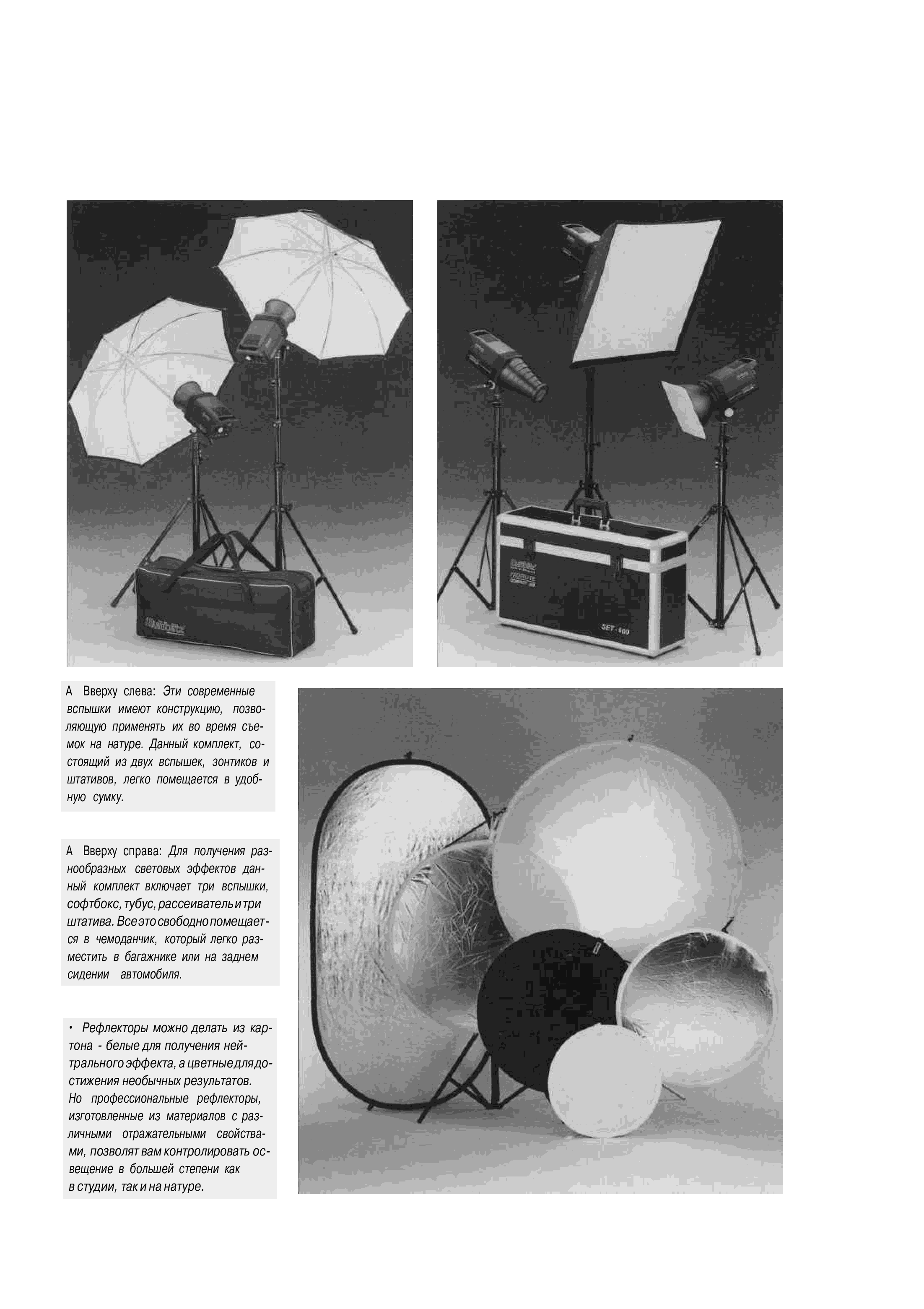 Multiblitz

Multiblitz

PROFILITE COMPACT 200

SET-600

А Вверху слева: Эти современные вспышки имеют конструкцию, позволяющую применять их во время съемок на натуре. Данный комплект, состоящий из двух вспышек, зонтиков и штативов, легко помещается в удобную сумку.

А Вверху справа: Для получения разнообразных световых эффектов данный комплект включает три вспышки, софтбокс, тубус, рассеиватель и три штатива. Все это свободно помещается в чемоданчик, который легко разместить в багажнике или на заднем сидении автомобиля.

• Рефлекторы можно делать из картона - белые для получения нейтрального эффекта, а цветные для достижения необычных результатов. Но профессиональные рефлекторы, изготовленные из материалов с различными отражательными свойствами, позволят вам контролировать освещение в большей степени как в студии, так и на натуре.