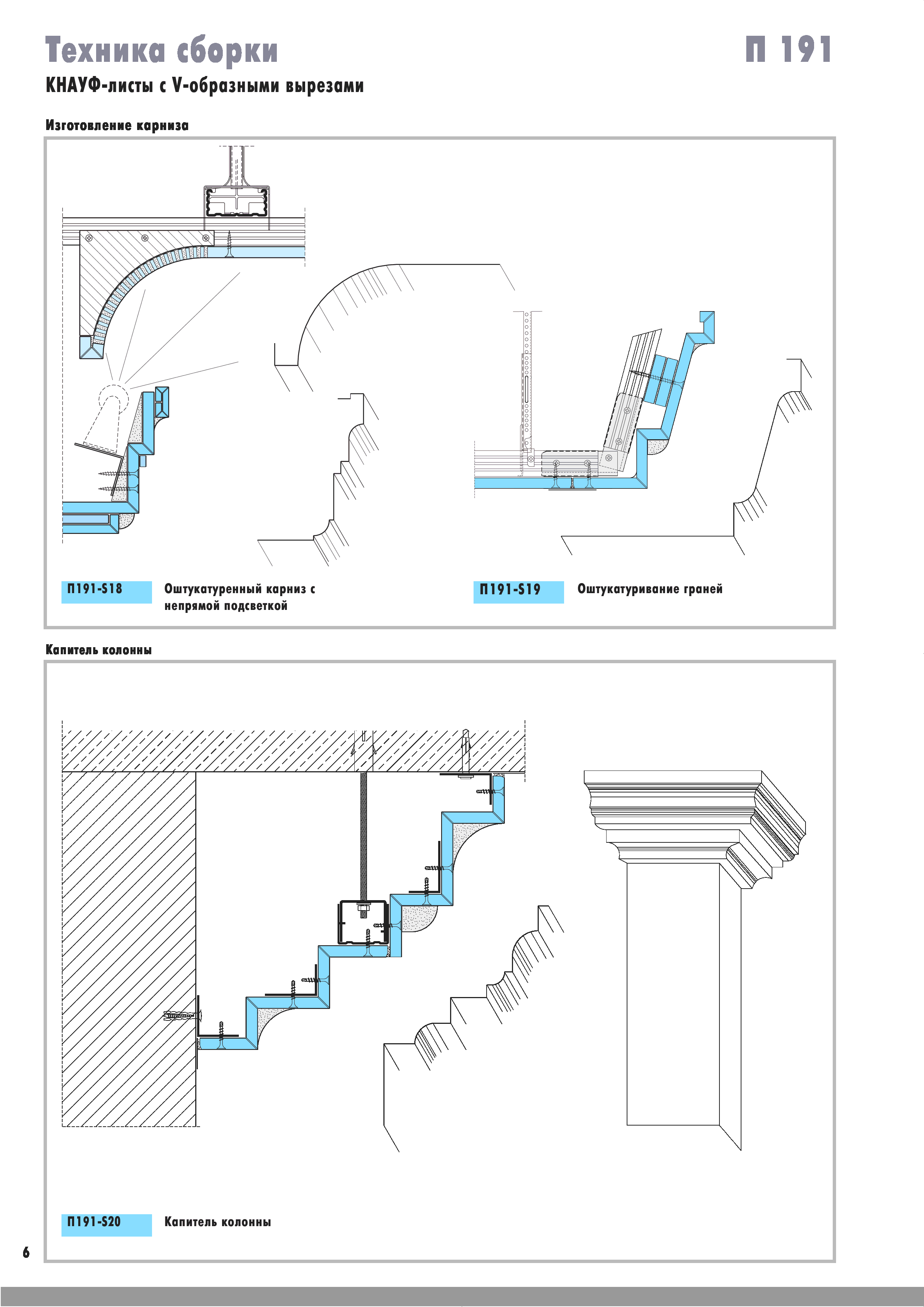 Техника сборки

П 191

КНАУФ-листы с V-образными вырезами

Изготовление карниза

П191-S18

Оштукатуренный карниз с непрямой подсветкой

П191-S19

Оштукатуривание граней

Капитель колонны

П191-S20

Капитель колонны

6