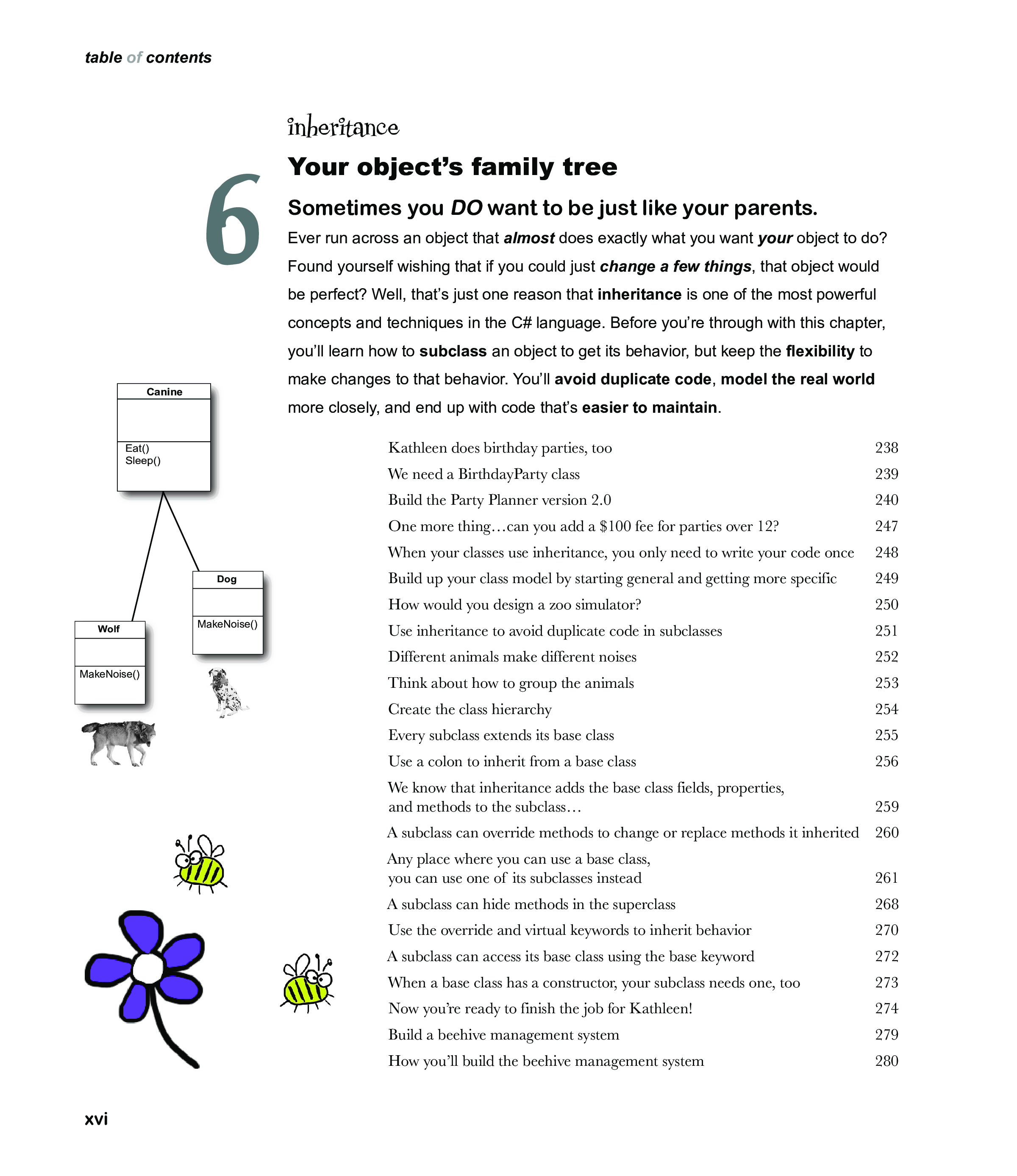 table of contents

inheritance

6

Your object's family tree

Sometimes you DO want to be just like your parents.

Ever run across an object that almost does exactly what you want your object to do? Found yourself wishing that if you could just change a few things, that object would be perfect? Well, that's just one reason that inheritance is one of the most powerful concepts and techniques in the C# language. Before you're through with this chapter, you'll learn how to subclass an object to get its behavior, but keep the flexibility to make changes to that behavior. You'll avoid duplicate code, model the real world more closely, and end up with code that's easier to maintain.

Canine

Eat()
Sleep()

Dog

MakeNoise()

Wolf

MakeNoise()

| | |
|---|---|
| Kathleen does birthday parties, too | 238 |
| We need a BirthdayParty class | 239 |
| Build the Party Planner version 2.0 | 240 |
| One more thing…can you add a \$100 fee for parties over 12? | 247 |
| When your classes use inheritance, you only need to write your code once | 248 |
| Build up your class model by starting general and getting more specific | 249 |
| How would you design a zoo simulator? | 250 |
| Use inheritance to avoid duplicate code in subclasses | 251 |
| Different animals make different noises | 252 |
| Think about how to group the animals | 253 |
| Create the class hierarchy | 254 |
| Every subclass extends its base class | 255 |
| Use a colon to inherit from a base class | 256 |
| We know that inheritance adds the base class fields, properties, and methods to the subclass… | 259 |
| A subclass can override methods to change or replace methods it inherited | 260 |
| Any place where you can use a base class, you can use one of its subclasses instead | 261 |
| A subclass can hide methods in the superclass | 268 |
| Use the override and virtual keywords to inherit behavior | 270 |
| A subclass can access its base class using the base keyword | 272 |
| When a base class has a constructor, your subclass needs one, too | 273 |
| Now you're ready to finish the job for Kathleen! | 274 |
| Build a beehive management system | 279 |
| How you'll build the beehive management system | 280 |

xvi