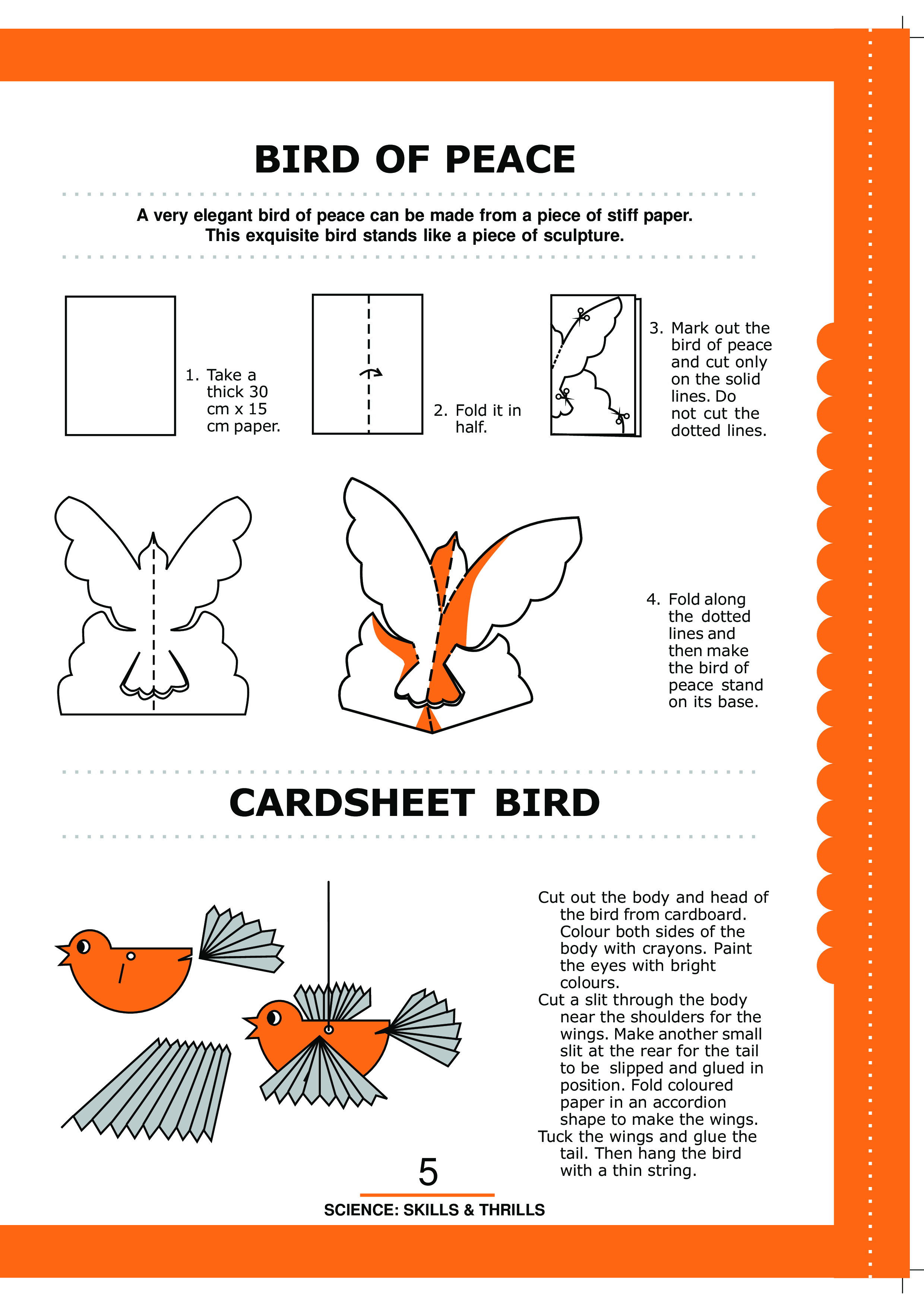 BIRD OF PEACE

A very elegant bird of peace can be made from a piece of stiff paper. This exquisite bird stands like a piece of sculpture.

1. Take a thick 30 cm x 15 cm paper.

2. Fold it in half.

3. Mark out the bird of peace and cut only on the solid lines. Do not cut the dotted lines.

4. Fold along the dotted lines and then make the bird of peace stand on its base.

CARDSHEET BIRD

Cut out the body and head of the bird from cardboard. Colour both sides of the body with crayons. Paint the eyes with bright colours.
Cut a slit through the body near the shoulders for the wings. Make another small slit at the rear for the tail to be slipped and glued in position. Fold coloured paper in an accordion shape to make the wings.
Tuck the wings and glue the tail. Then hang the bird with a thin string.

5

SCIENCE: SKILLS & THRILLS