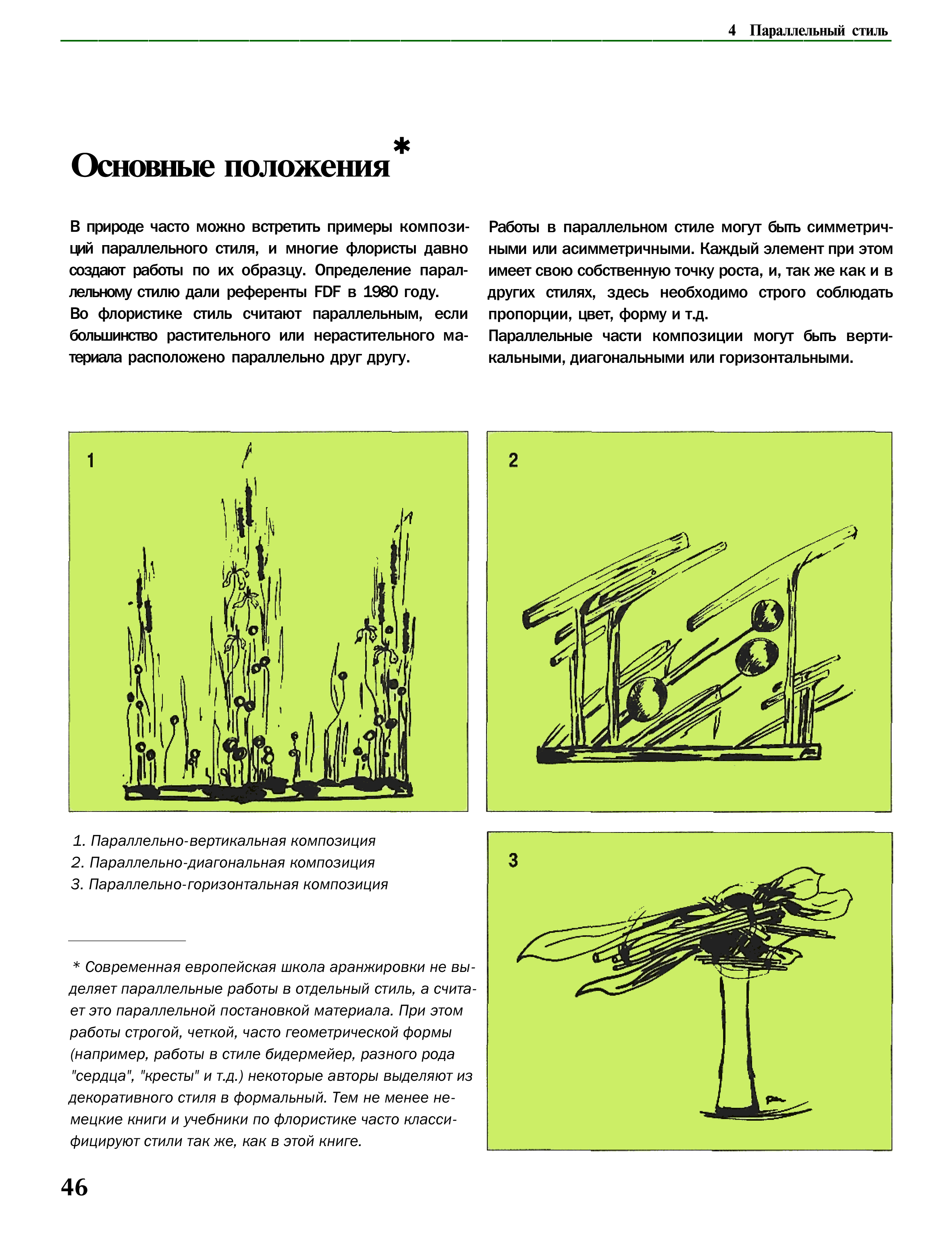 4 Параллельный стиль

Основные положения*

В природе часто можно встретить примеры композиций параллельного стиля, и многие флористы давно создают работы по их образцу. Определение параллельному стилю дали референты FDF в 1980 году.
Во флористике стиль считают параллельным, если большинство растительного или нерастительного материала расположено параллельно друг другу.

Работы в параллельном стиле могут быть симметричными или асимметричными. Каждый элемент при этом имеет свою собственную точку роста, и, так же как и в других стилях, здесь необходимо строго соблюдать пропорции, цвет, форму и т.д.
Параллельные части композиции могут быть вертикальными, диагональными или горизонтальными.

1

2

1. Параллельно-вертикальная композиция
2. Параллельно-диагональная композиция
3. Параллельно-горизонтальная композиция

3

* Современная европейская школа аранжировки не выделяет параллельные работы в отдельный стиль, а считает это параллельной постановкой материала. При этом работы строгой, четкой, часто геометрической формы (например, работы в стиле бидермейер, разного рода "сердца", "кресты" и т.д.) некоторые авторы выделяют из декоративного стиля в формальный. Тем не менее немецкие книги и учебники по флористике часто классифицируют стили так же, как в этой книге.

46