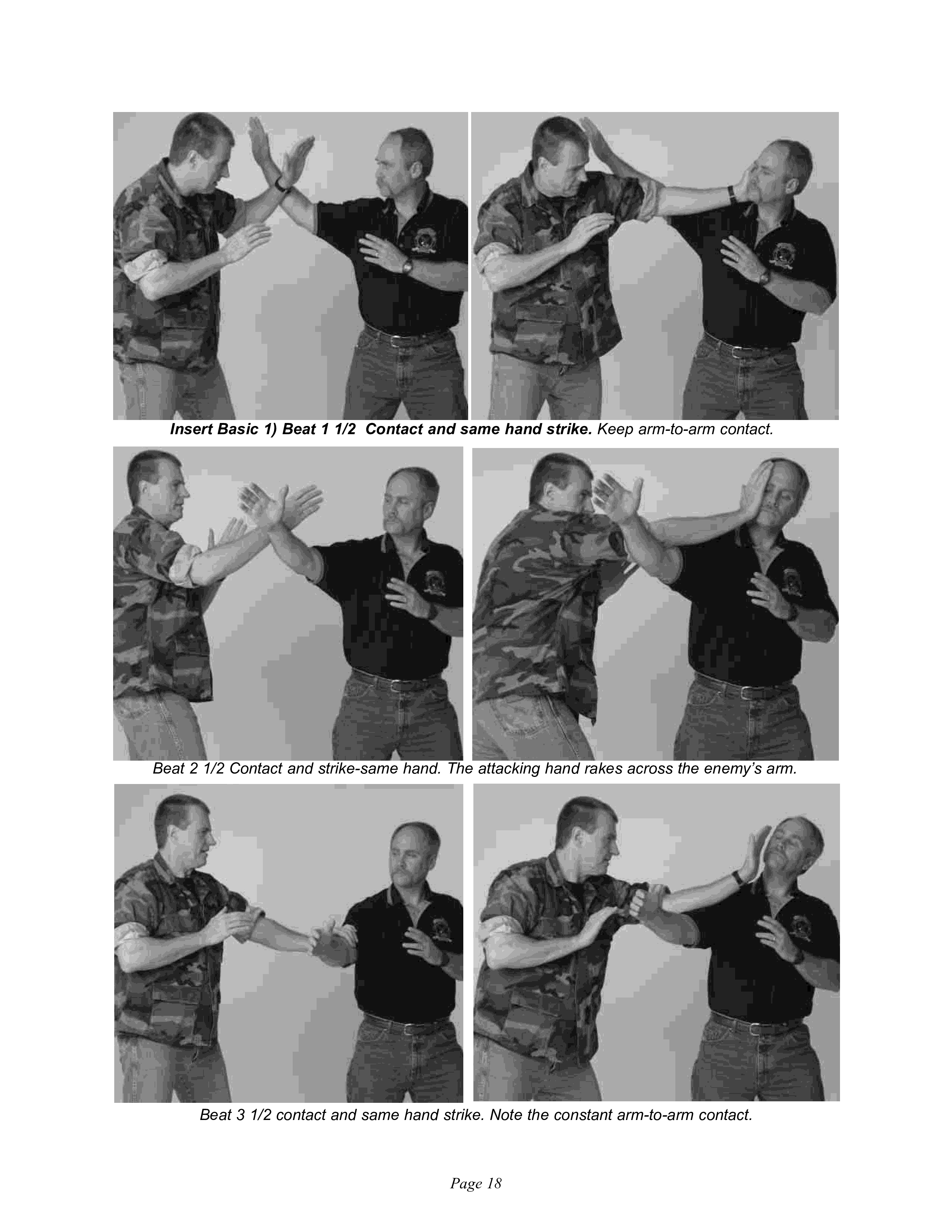 Insert Basic 1) Beat 1 1/2 Contact and same hand strike. Keep arm-to-arm contact.

Beat 2 1/2 Contact and strike-same hand. The attacking hand rakes across the enemy's arm.

Beat 3 1/2 contact and same hand strike. Note the constant arm-to-arm contact.

Page 18