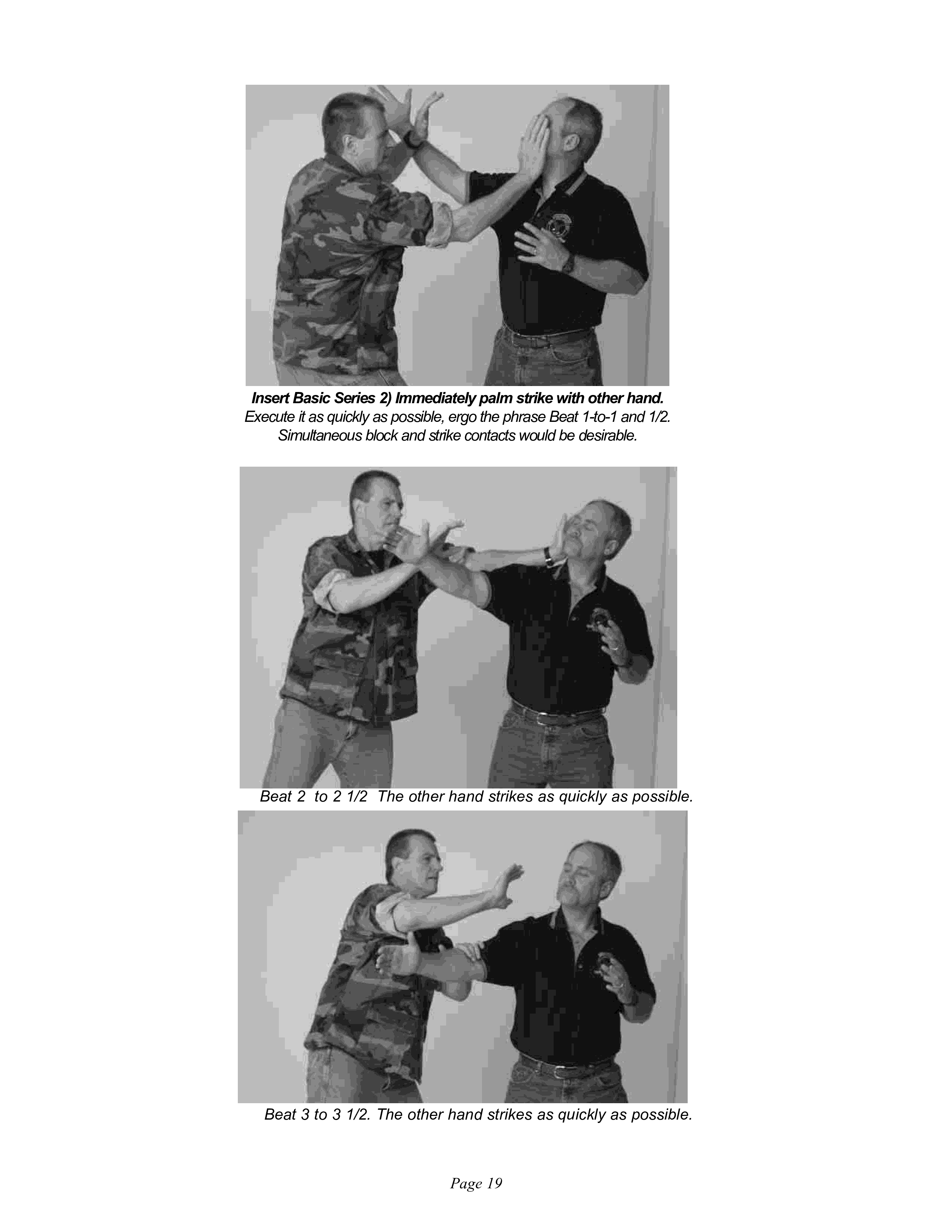 Insert Basic Series 2) Immediately palm strike with other hand.
Execute it as quickly as possible, ergo the phrase Beat 1-to-1 and 1/2.
Simultaneous block and strike contacts would be desirable.

Beat 2 to 2 1/2 The other hand strikes as quickly as possible.

Beat 3 to 3 1/2. The other hand strikes as quickly as possible.

Page 19