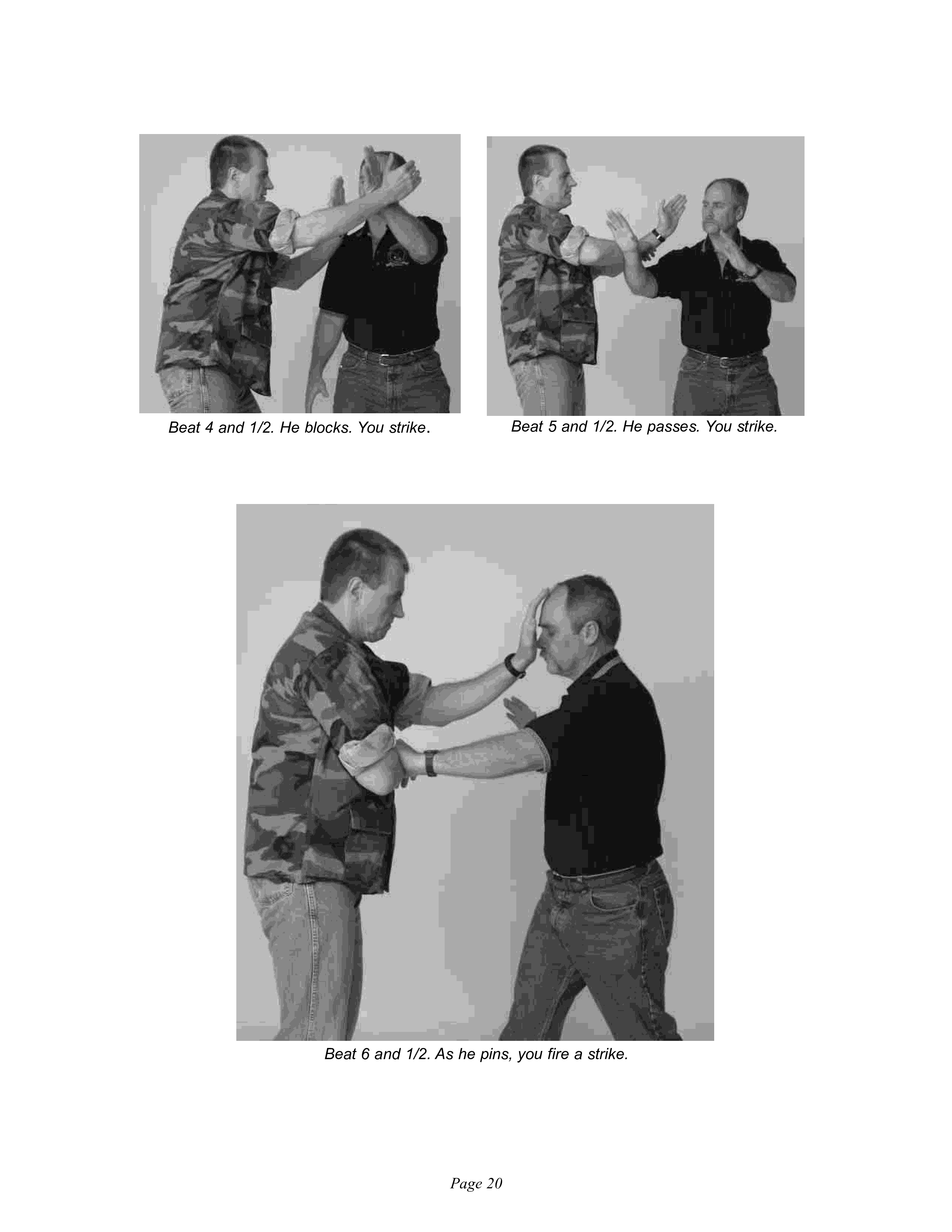 Beat 4 and 1/2. He blocks. You strike.

Beat 5 and 1/2. He passes. You strike.

Beat 6 and 1/2. As he pins, you fire a strike.

Page 20