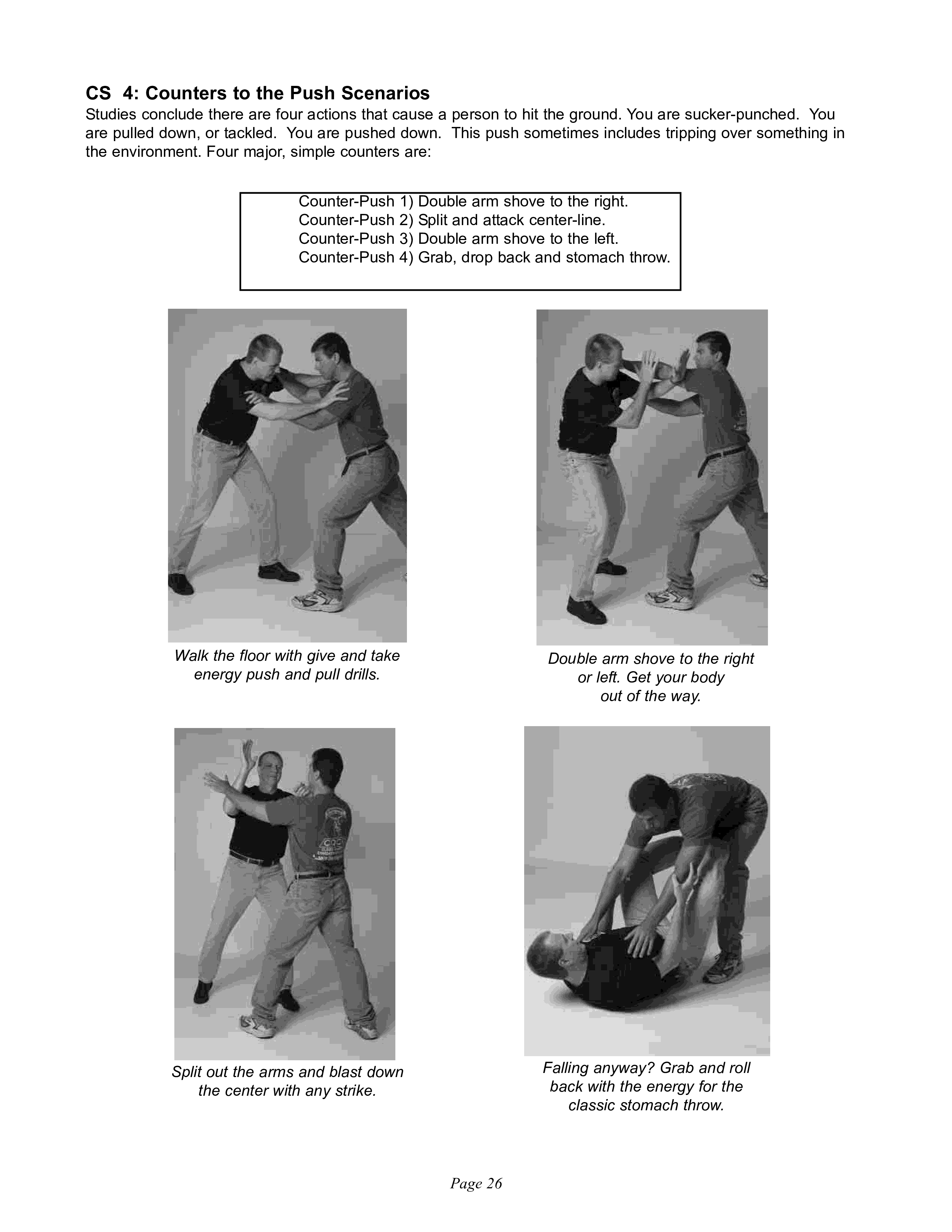 CS 4: Counters to the Push Scenarios
Studies conclude there are four actions that cause a person to hit the ground. You are sucker-punched. You are pulled down, or tackled. You are pushed down. This push sometimes includes tripping over something in the environment. Four major, simple counters are:

Counter-Push 1) Double arm shove to the right.
Counter-Push 2) Split and attack center-line.
Counter-Push 3) Double arm shove to the left.
Counter-Push 4) Grab, drop back and stomach throw.

Walk the floor with give and take energy push and pull drills.

Double arm shove to the right or left. Get your body out of the way.

Split out the arms and blast down the center with any strike.

Falling anyway? Grab and roll back with the energy for the classic stomach throw.

Page 26