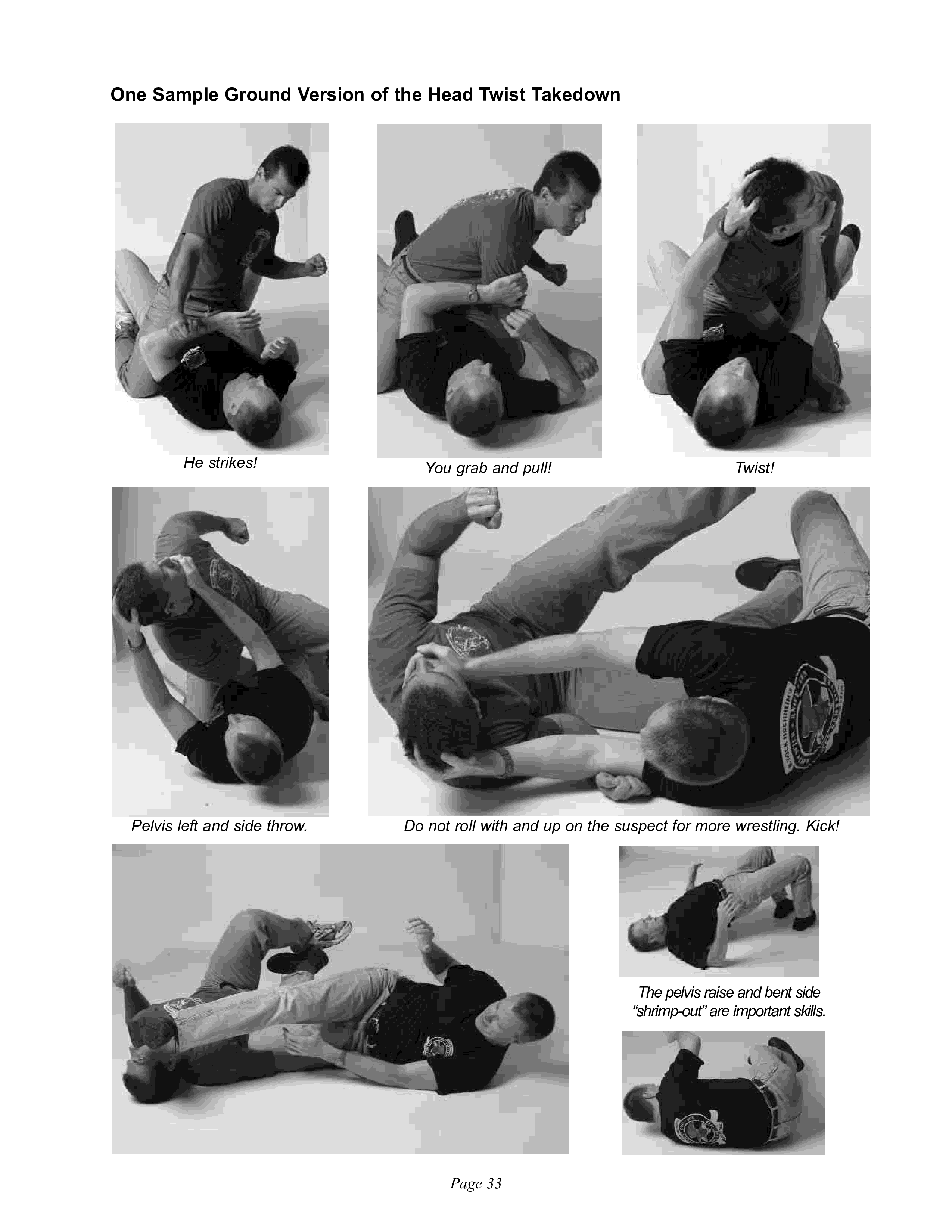 One Sample Ground Version of the Head Twist Takedown

He strikes!

You grab and pull!

Twist!

Pelvis left and side throw.

Do not roll with and up on the suspect for more wrestling. Kick!

The pelvis raise and bent side "shrimp-out" are important skills.

Page 33