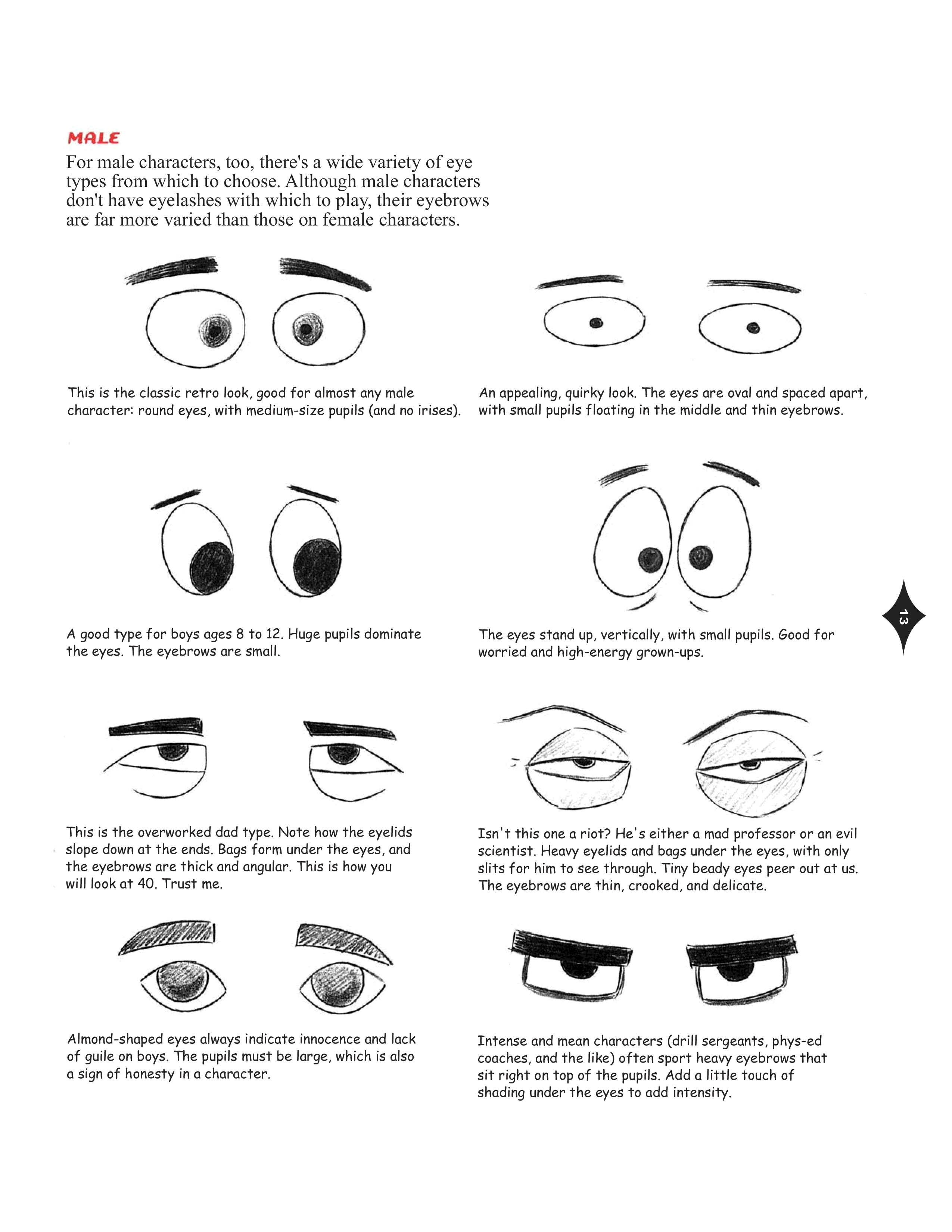 MALE

For male characters, too, there's a wide variety of eye types from which to choose. Although male characters don't have eyelashes with which to play, their eyebrows are far more varied than those on female characters.

This is the classic retro look, good for almost any male character: round eyes, with medium-size pupils (and no irises).

An appealing, quirky look. The eyes are oval and spaced apart, with small pupils floating in the middle and thin eyebrows.

A good type for boys ages 8 to 12. Huge pupils dominate the eyes. The eyebrows are small.

The eyes stand up, vertically, with small pupils. Good for worried and high-energy grown-ups.

13

This is the overworked dad type. Note how the eyelids slope down at the ends. Bags form under the eyes, and the eyebrows are thick and angular. This is how you will look at 40. Trust me.

Isn't this one a riot? He's either a mad professor or an evil scientist. Heavy eyelids and bags under the eyes, with only slits for him to see through. Tiny beady eyes peer out at us. The eyebrows are thin, crooked, and delicate.

Almond-shaped eyes always indicate innocence and lack of guile on boys. The pupils must be large, which is also a sign of honesty in a character.

Intense and mean characters (drill sergeants, phys-ed coaches, and the like) often sport heavy eyebrows that sit right on top of the pupils. Add a little touch of shading under the eyes to add intensity.